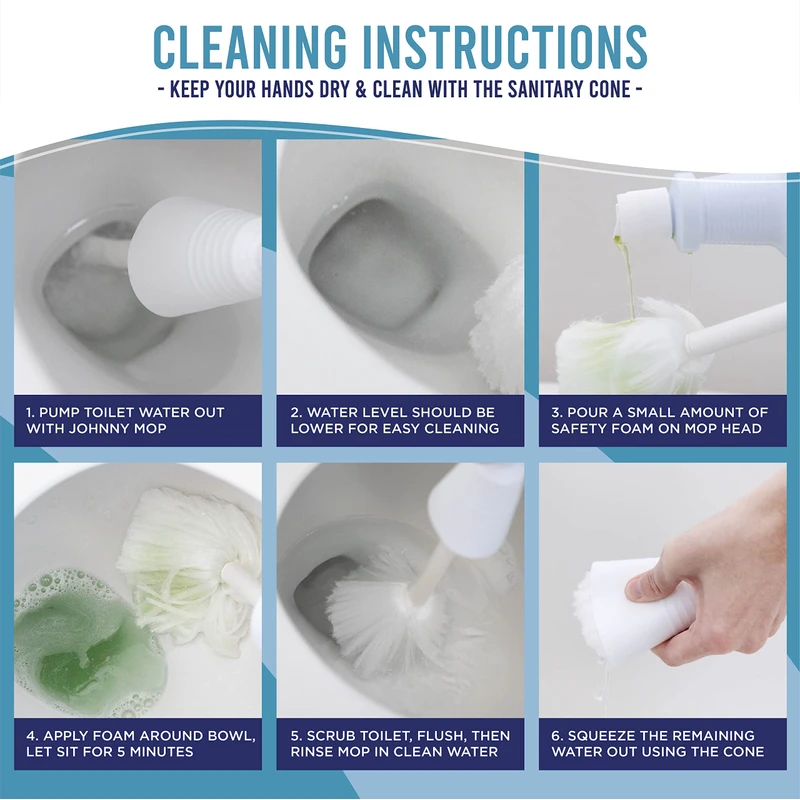 CLEANING INSTRUCTIONS

- KEEP YOUR HANDS DRY & CLEAN WITH THE SANITARY CONE -

1. PUMP TOILET WATER OUT WITH JOHNNY MOP

2. WATER LEVEL SHOULD BE LOWER FOR EASY CLEANING

3. POUR A SMALL AMOUNT OF SAFETY FOAM ON MOP HEAD

4. APPLY FOAM AROUND BOWL, LET SIT FOR 5 MINUTES

5. SCRUB TOILET, FLUSH, THEN RINSE MOP IN CLEAN WATER

6. SQUEEZE THE REMAINING WATER OUT USING THE CONE