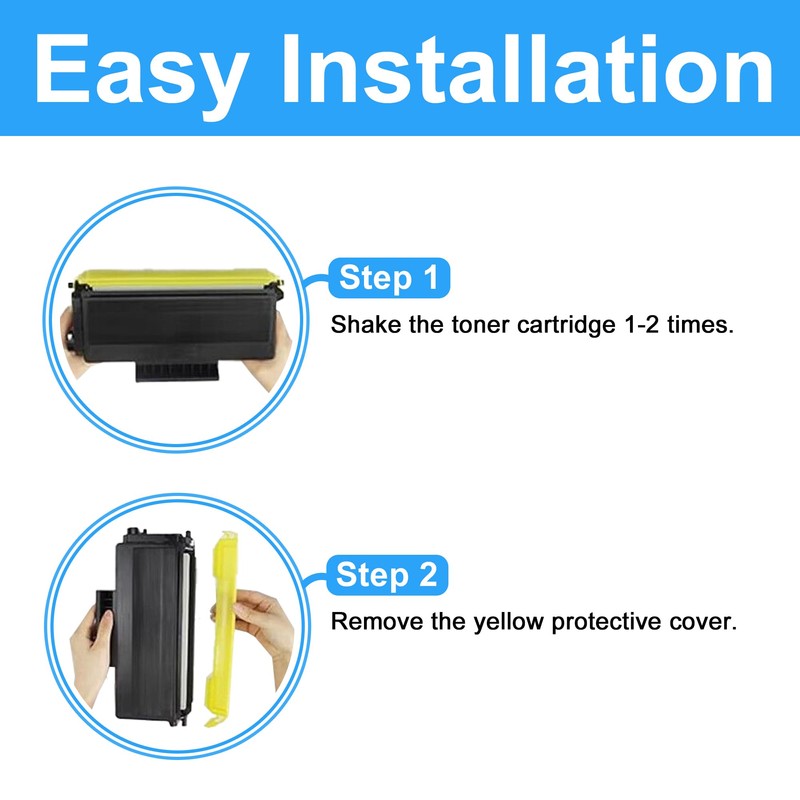 Easy Installation

Step 1

Shake the toner cartridge 1-2 times.

Step 2

Remove the yellow protective cover.