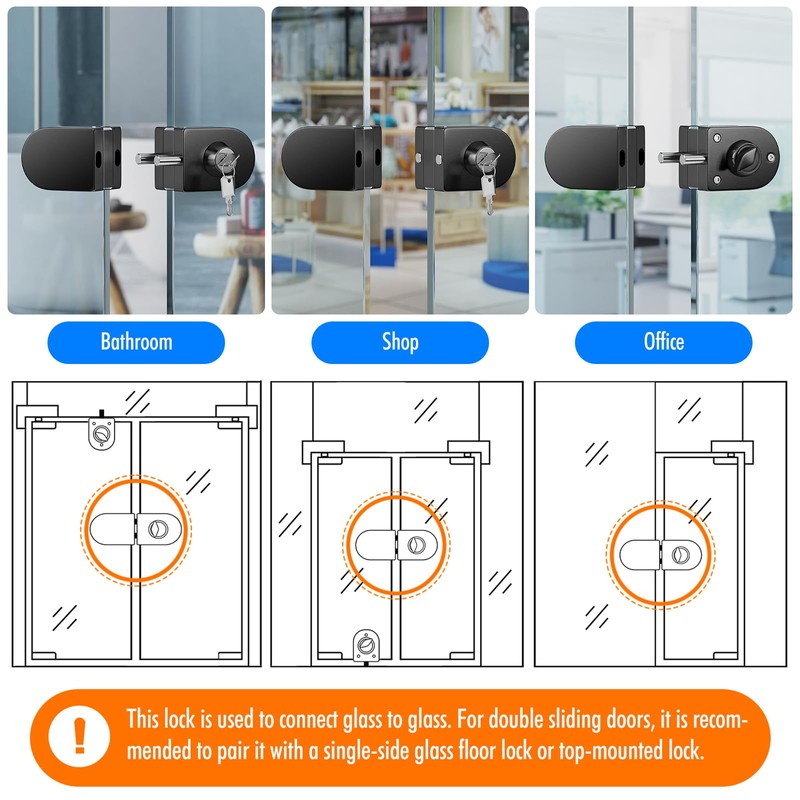 Bathroom

Shop

Office

!

This lock is used to connect glass to glass. For double sliding doors, it is recommended to pair it with a single-side glass floor lock or top-mounted lock.