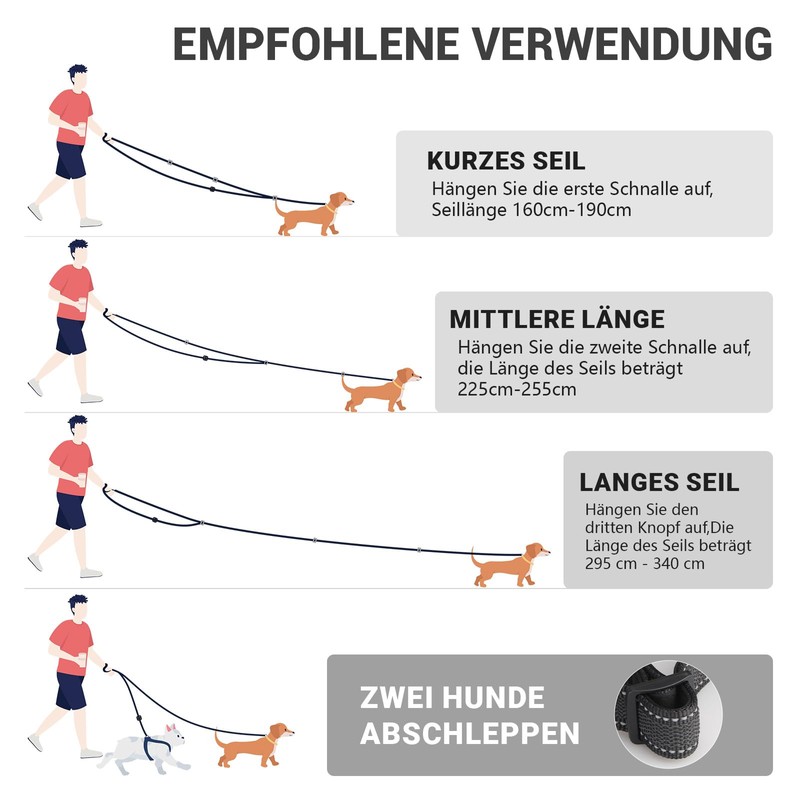 EMPFOHLENE VERWENDUNG

KURZES SEIL
Hängen Sie die erste Schnalle auf, Seillänge 160cm-190cm

MITTLERE LÄNGE
Hängen Sie die zweite Schnalle auf, die Länge des Seils beträgt 225cm-255cm

LANGES SEIL
Hängen Sie den dritten Knopf auf,Die Länge des Seils beträgt 295 cm - 340 cm

ZWEI HUNDE ABSCHLEPPEN