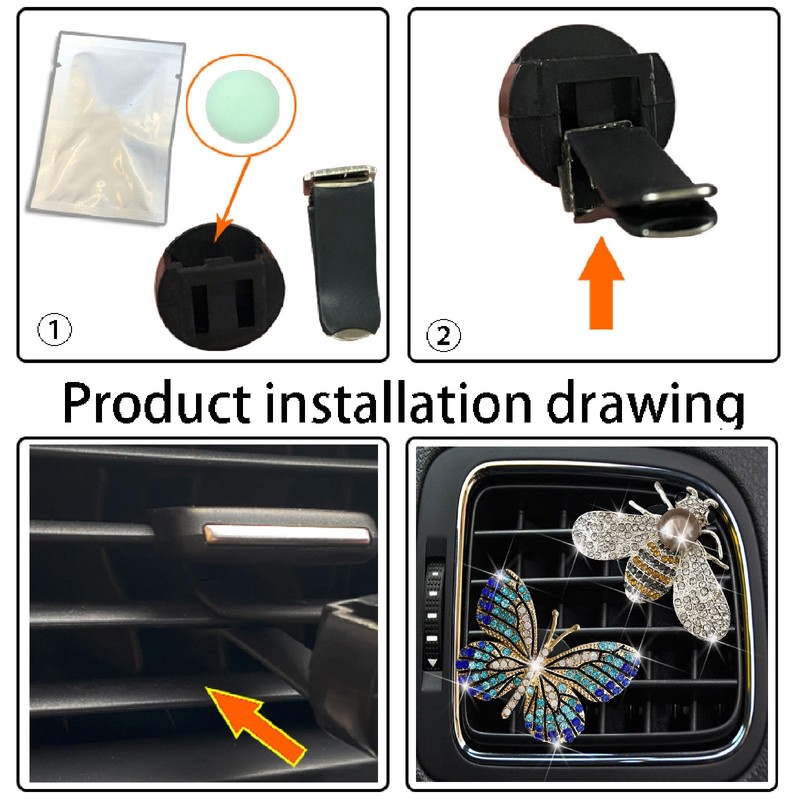 ①

②

Product installation drawing