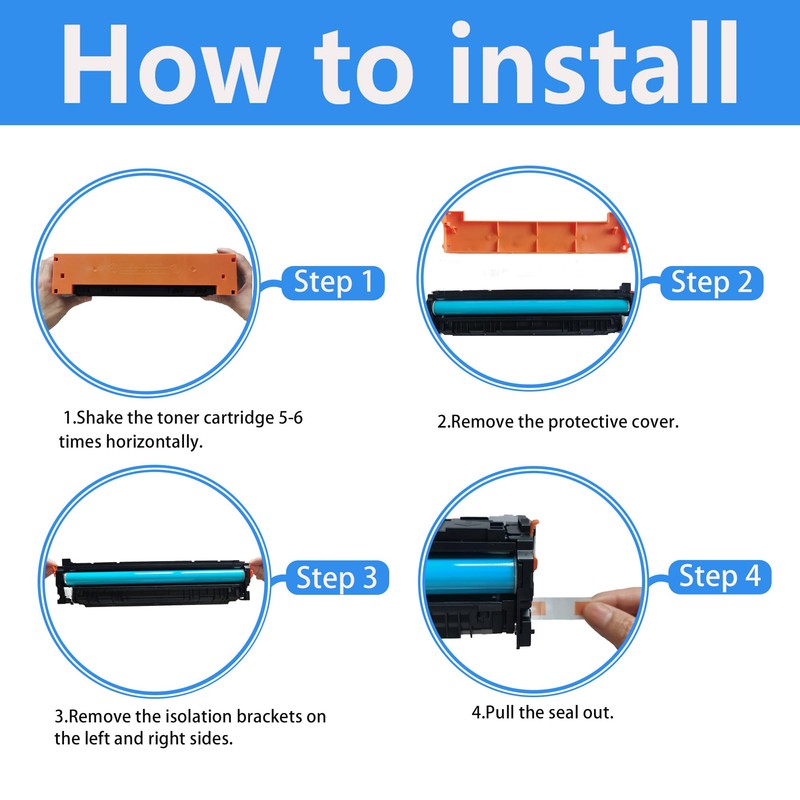 How to install

Step 1

1.Shake the toner cartridge 5-6 times horizontally.

Step 2

2.Remove the protective cover.

Step 3

3.Remove the isolation brackets on the left and right sides.

Step 4

4.Pull the seal out.