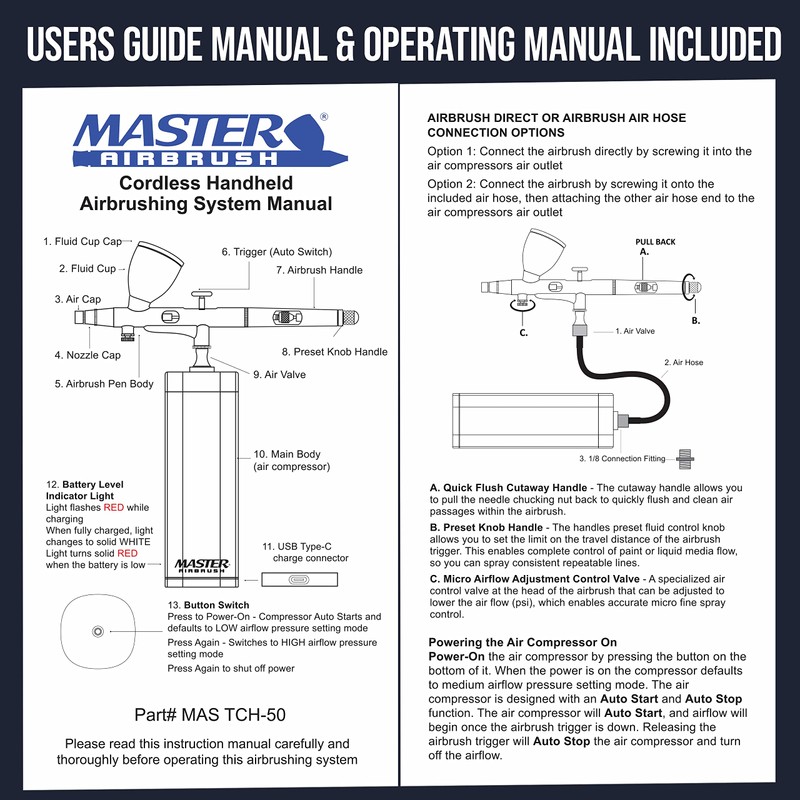 USERS GUIDE MANUAL & OPERATING MANUAL INCLUDED

MASTER® AIRBRUSH

Cordless Handheld Airbrushing System Manual

1. Fluid Cup Cap
2. Fluid Cup
3. Air Cap
4. Nozzle Cap
5. Airbrush Pen Body
6. Trigger (Auto Switch)
7. Airbrush Handle
8. Preset Knob Handle
9. Air Valve
10. Main Body (air compressor)
11. USB Type-C charge connector

12. Battery Level Indicator Light
Light flashes RED while charging
When fully charged, light changes to solid WHITE
Light turns solid RED when the battery is low

MASTER AIRBRUSH

13. Button Switch
Press to Power-On - Compressor Auto Starts and defaults to LOW airflow pressure setting mode
Press Again - Switches to HIGH airflow pressure setting mode
Press Again to shut off power

Part# MAS TCH-50

Please read this instruction manual carefully and thoroughly before operating this airbrushing system

AIRBRUSH DIRECT OR AIRBRUSH AIR HOSE CONNECTION OPTIONS

Option 1: Connect the airbrush directly by screwing it into the air compressors air outlet

Option 2: Connect the airbrush by screwing it onto the included air hose, then attaching the other air hose end to the air compressors air outlet

PULL BACK
A.
B.
C.
1. Air Valve
2. Air Hose
3. 1/8 Connection Fitting

A. Quick Flush Cutaway Handle - The cutaway handle allows you to pull the needle chucking nut back to quickly flush and clean air passages within the airbrush.

B. Preset Knob Handle - The handles preset fluid control knob allows you to set the limit on the travel distance of the airbrush trigger. This enables complete control of paint or liquid media flow, so you can spray consistent repeatable lines.

C. Micro Airflow Adjustment Control Valve - A specialized air control valve at the head of the airbrush that can be adjusted to lower the air flow (psi), which enables accurate micro fine spray control.

Powering the Air Compressor On
Power-On the air compressor by pressing the button on the bottom of it. When the power is on the compressor defaults to medium airflow pressure setting mode. The air compressor is designed with an Auto Start and Auto Stop function. The air compressor will Auto Start, and airflow will begin once the airbrush trigger is down. Releasing the airbrush trigger will Auto Stop the air compressor and turn off the airflow.