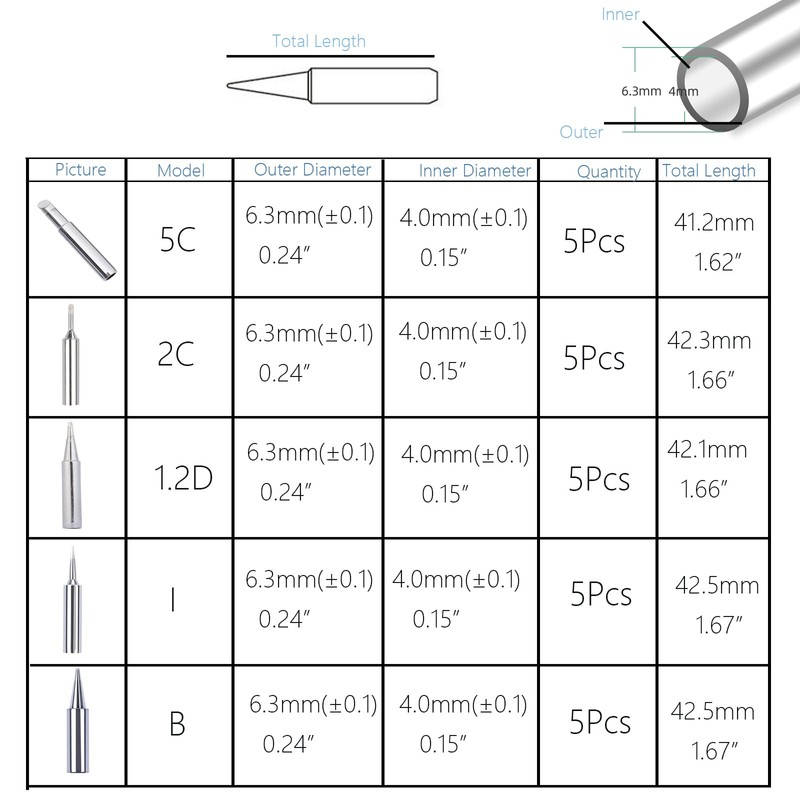 Total Length

Inner

6.3mm 4mm

Outer

| Picture | Model | Outer Diameter | Inner Diameter | Quantity | Total Length |
|---|---|---|---|---|---|
| | 5C | 6.3mm(±0.1) 0.24″ | 4.0mm(±0.1) 0.15″ | 5Pcs | 41.2mm 1.62″ |
| | 2C | 6.3mm(±0.1) 0.24″ | 4.0mm(±0.1) 0.15″ | 5Pcs | 42.3mm 1.66″ |
| | 1.2D | 6.3mm(±0.1) 0.24″ | 4.0mm(±0.1) 0.15″ | 5Pcs | 42.1mm 1.66″ |
| | I | 6.3mm(±0.1) 0.24″ | 4.0mm(±0.1) 0.15″ | 5Pcs | 42.5mm 1.67″ |
| | B | 6.3mm(±0.1) 0.24″ | 4.0mm(±0.1) 0.15″ | 5Pcs | 42.5mm 1.67″ |