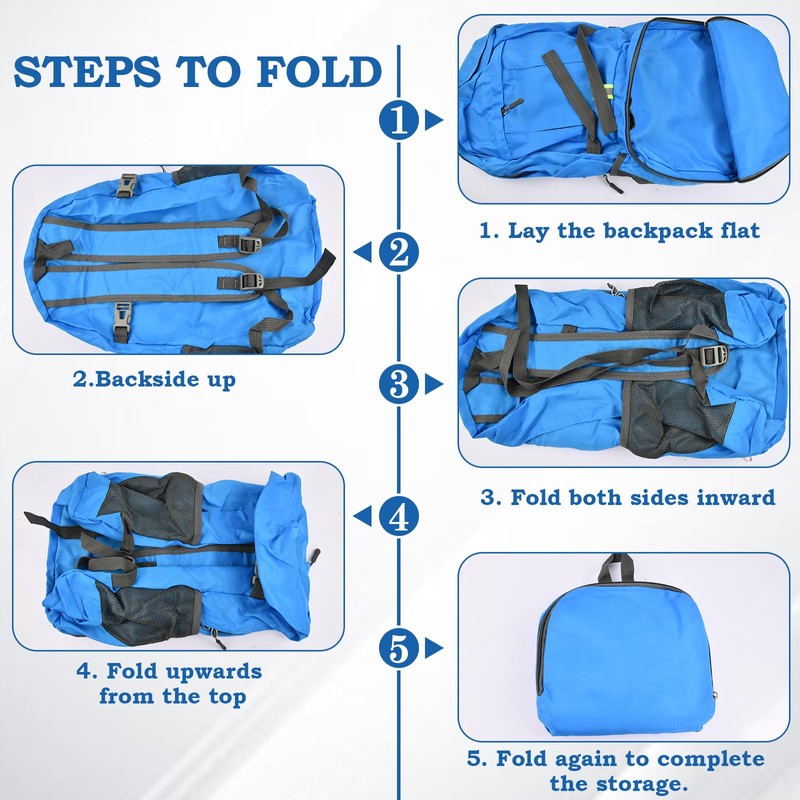 STEPS TO FOLD

1

1. Lay the backpack flat

2

2.Backside up

3

3. Fold both sides inward

4

4. Fold upwards from the top

5

5. Fold again to complete the storage.