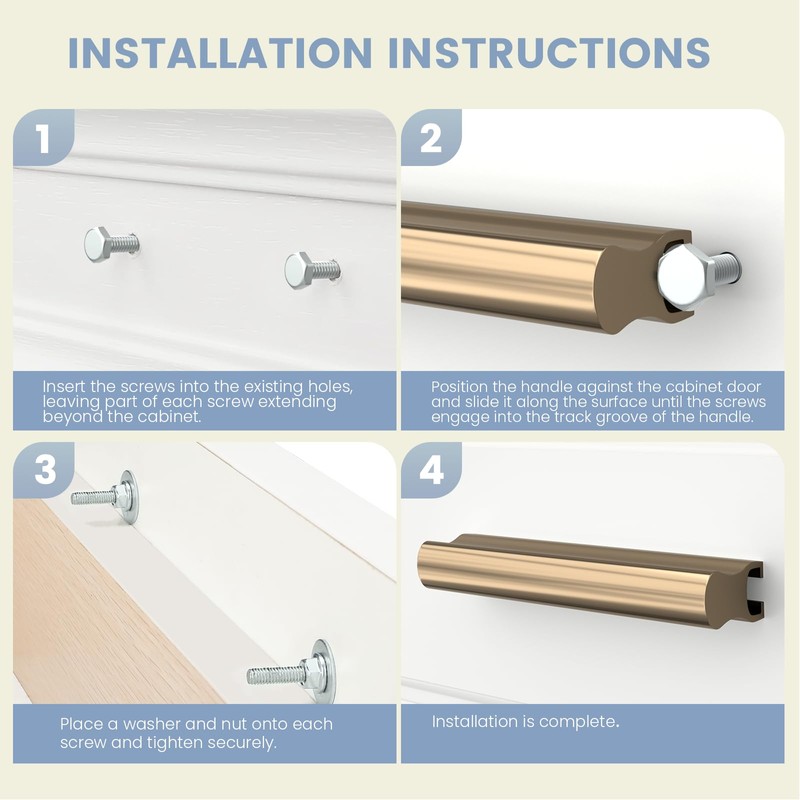 INSTALLATION INSTRUCTIONS

1

Insert the screws into the existing holes, leaving part of each screw extending beyond the cabinet.

2

Position the handle against the cabinet door and slide it along the surface until the screws engage into the track groove of the handle.

3

Place a washer and nut onto each screw and tighten securely.

4

Installation is complete.