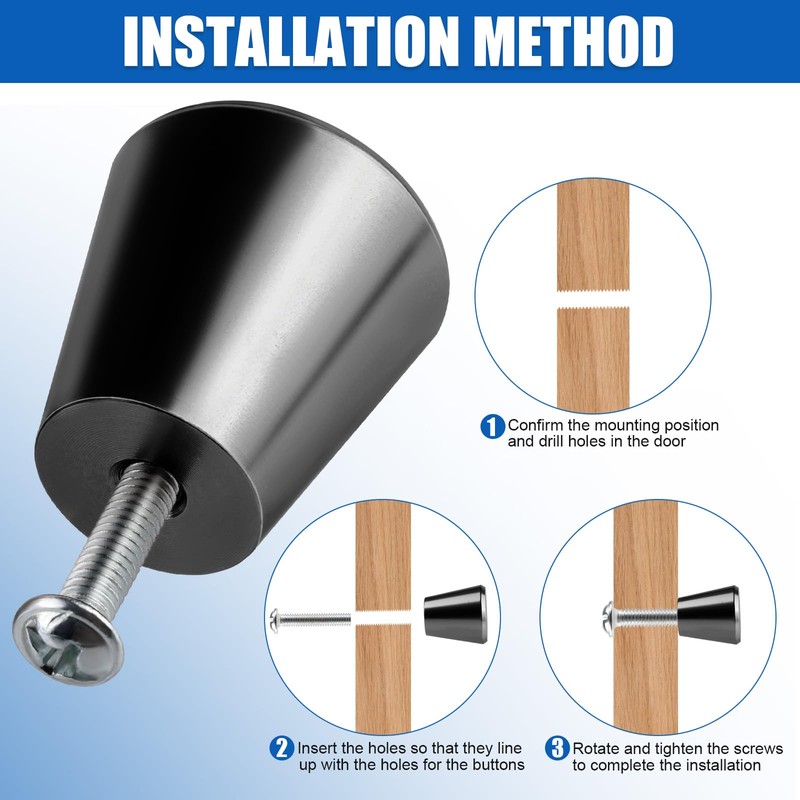 INSTALLATION METHOD

1 Confirm the mounting position and drill holes in the door

2 Insert the holes so that they line up with the holes for the buttons

3 Rotate and tighten the screws to complete the installation