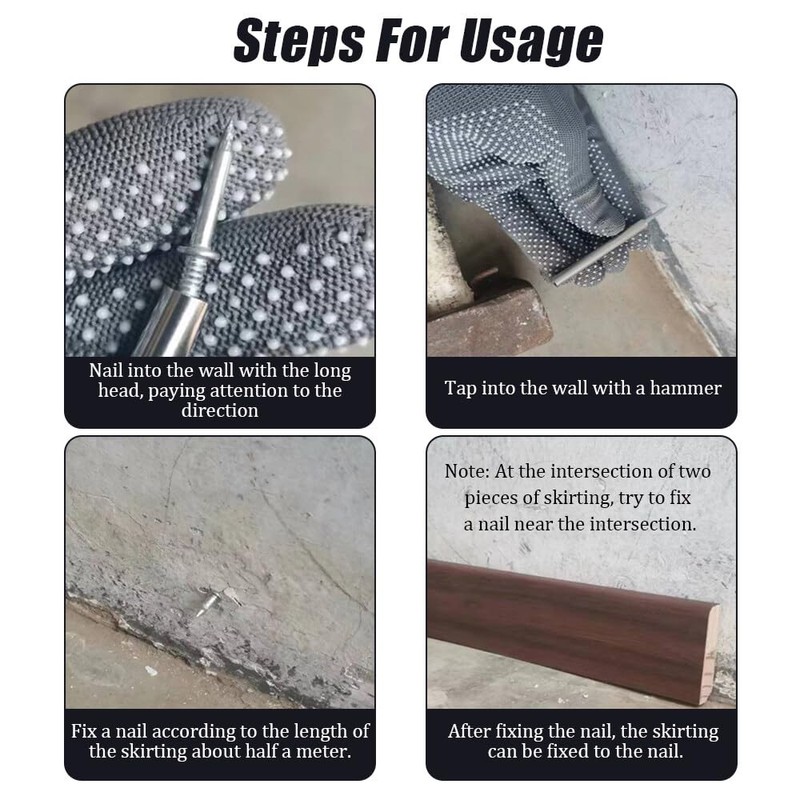 Steps For Usage

Nail into the wall with the long head, paying attention to the direction

Tap into the wall with a hammer

Fix a nail according to the length of the skirting about half a meter.

Note: At the intersection of two pieces of skirting, try to fix a nail near the intersection.

After fixing the nail, the skirting can be fixed to the nail.