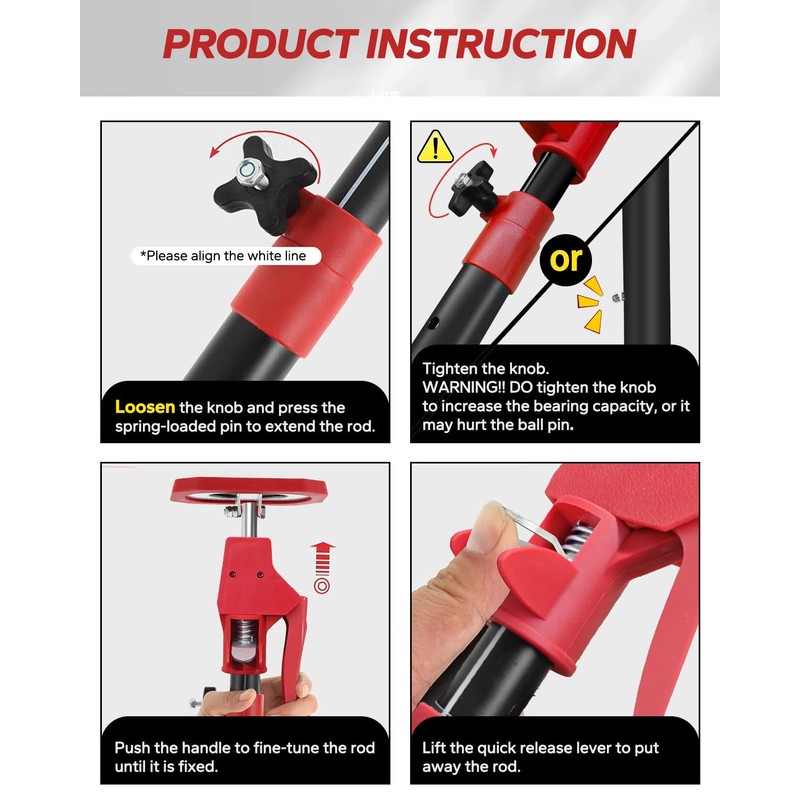 PRODUCT INSTRUCTION

*Please align the white line

Loosen the knob and press the spring-loaded pin to extend the rod.

or

Tighten the knob.
WARNING!! DO tighten the knob to increase the bearing capacity, or it may hurt the ball pin.

Push the handle to fine-tune the rod until it is fixed.

Lift the quick release lever to put away the rod.