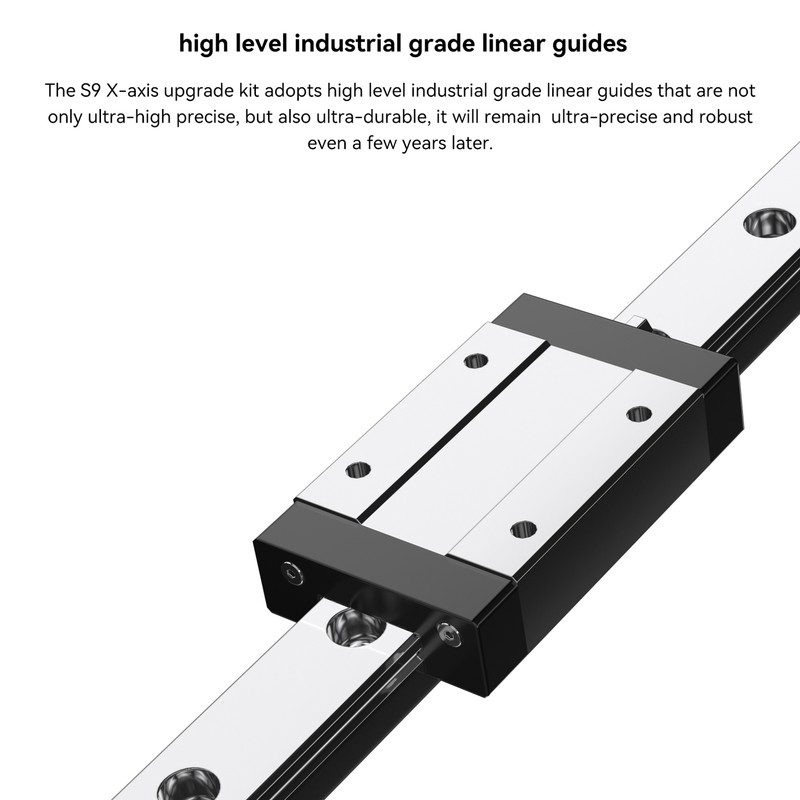 high level industrial grade linear guides

The S9 X-axis upgrade kit adopts high level industrial grade linear guides that are not only ultra-high precise, but also ultra-durable, it will remain  ultra-precise and robust even a few years later.