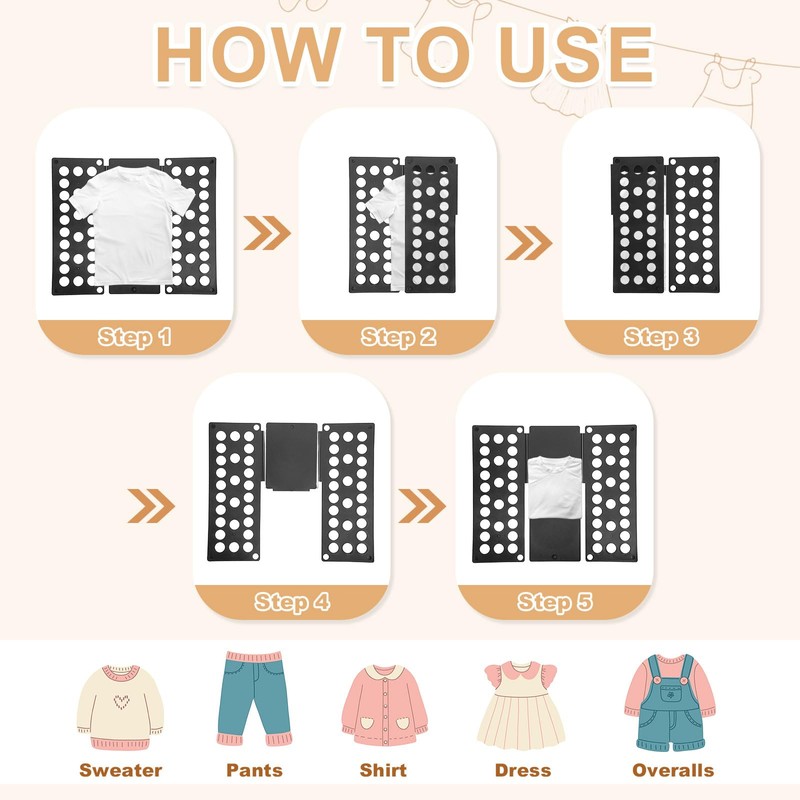 HOW TO USE

Step 1

Step 2

Step 3

Step 4

Step 5

Sweater Pants Shirt Dress Overalls