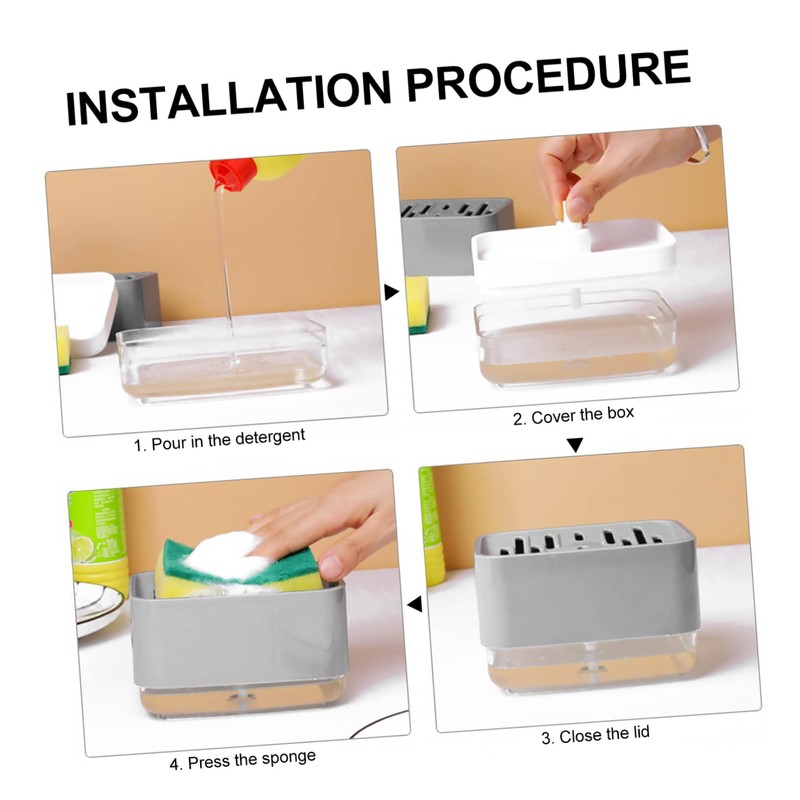 INSTALLATION PROCEDURE

1. Pour in the detergent

2. Cover the box

3. Close the lid

4. Press the sponge