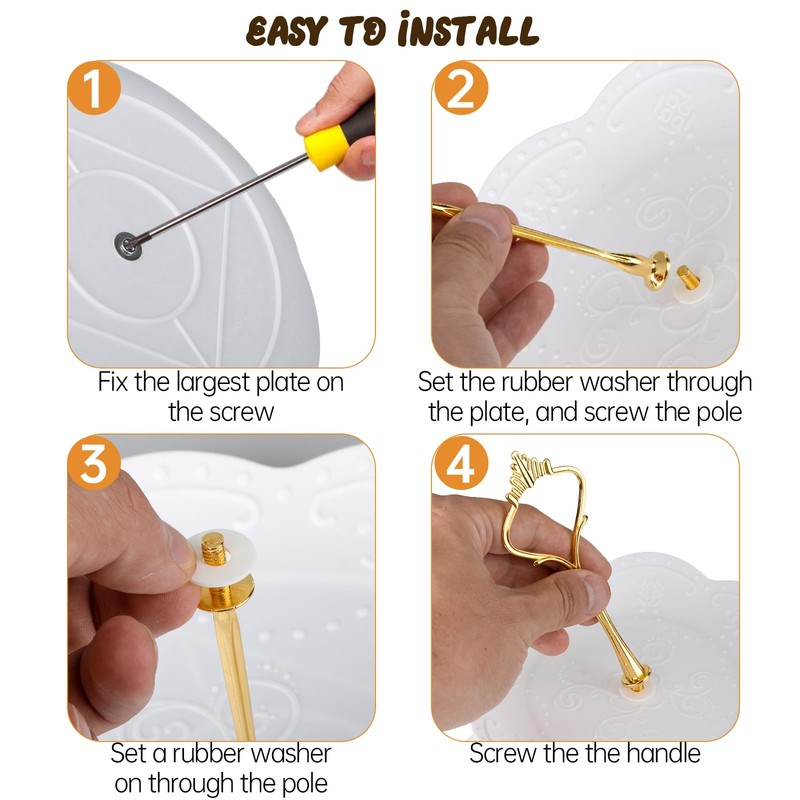 EASY TO INSTALL

1

Fix the largest plate on the screw

2

Set the rubber washer through the plate, and screw the pole

3

Set a rubber washer on through the pole

4

Screw the the handle