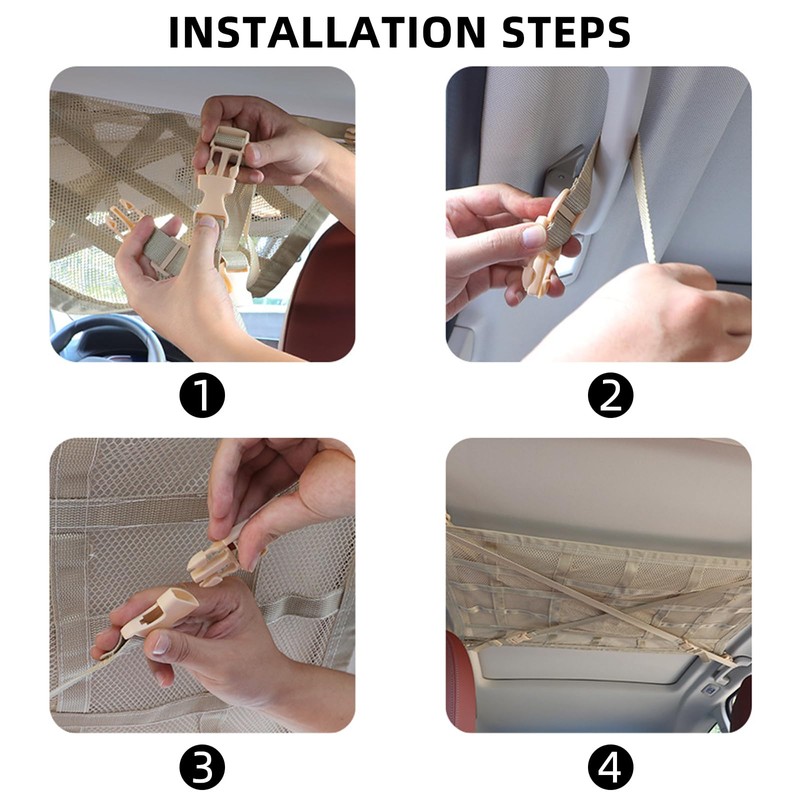 INSTALLATION STEPS

1

2

3

4