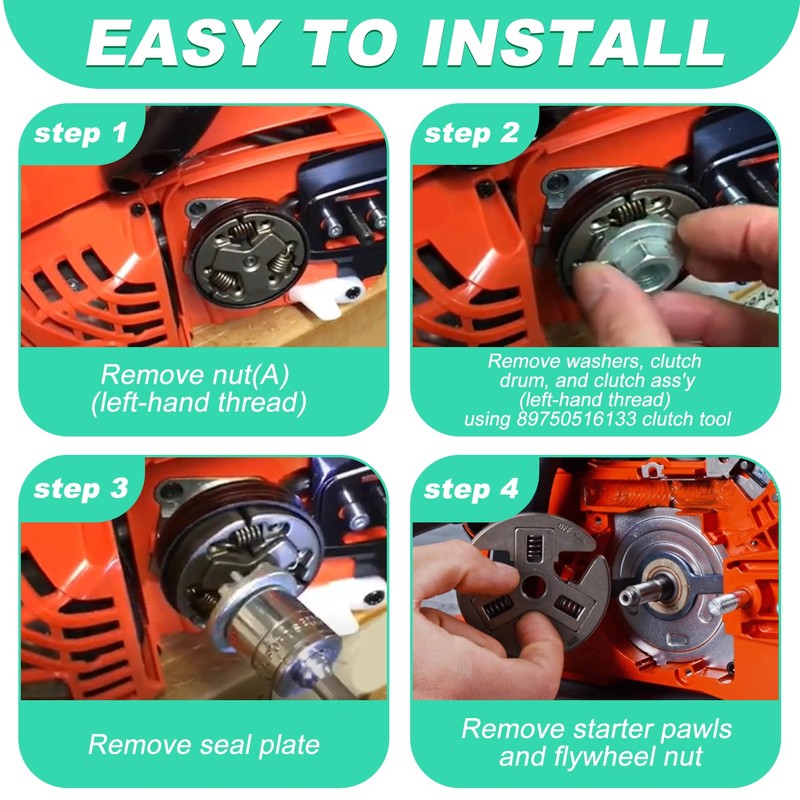 EASY TO INSTALL

step 1

Remove nut(A)
(left-hand thread)

step 2

Remove washers, clutch drum, and clutch ass'y (left-hand thread) using 89750516133 clutch tool

step 3

Remove seal plate

step 4

Remove starter pawls and flywheel nut