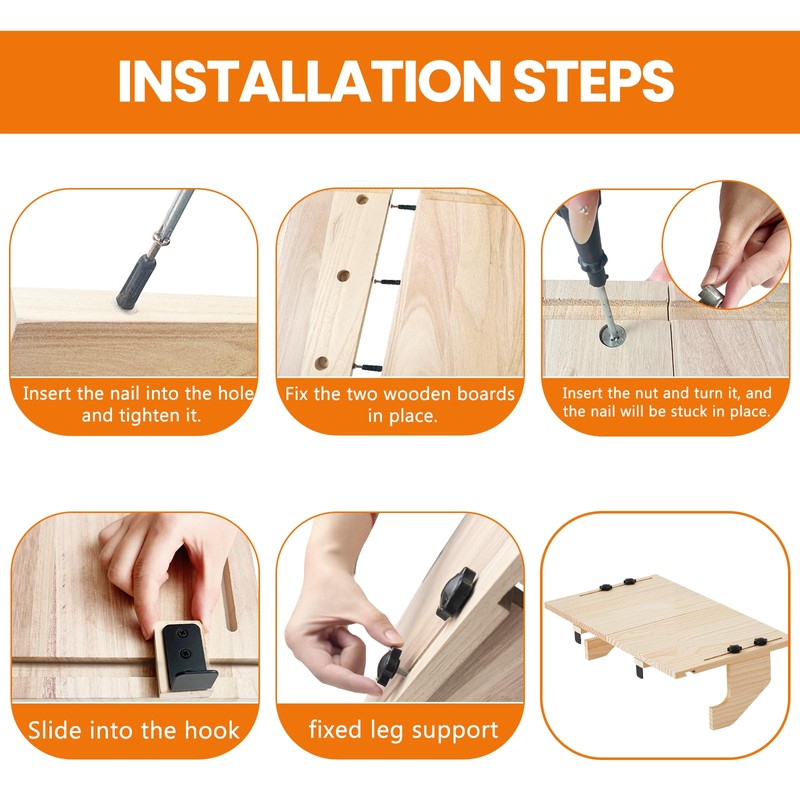 INSTALLATION STEPS

Insert the nail into the hole and tighten it.

Fix the two wooden boards in place.

Insert the nut and turn it, and the nail will be stuck in place.

Slide into the hook

fixed leg support