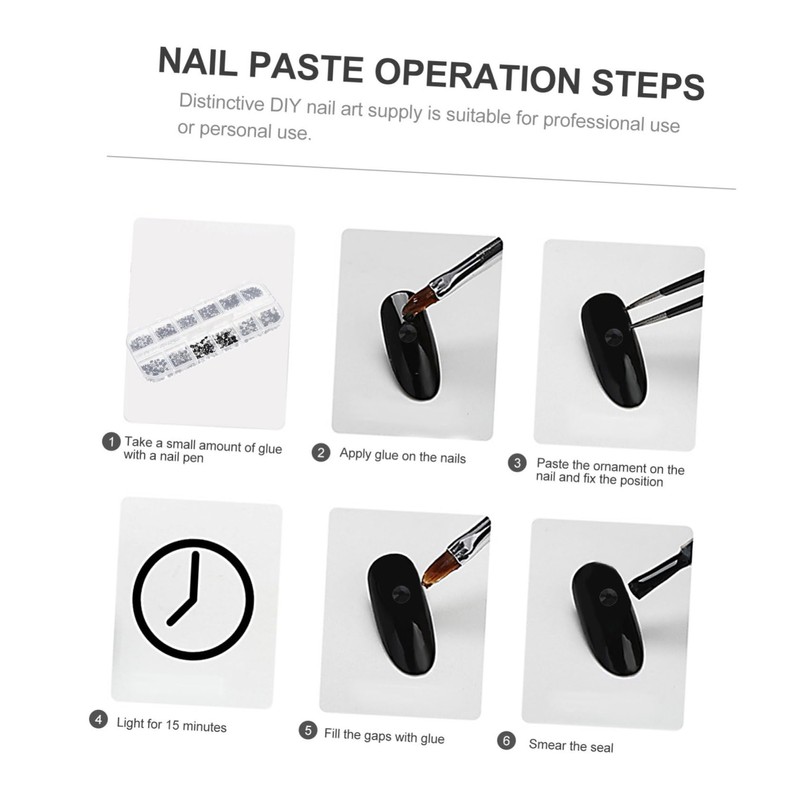 NAIL PASTE OPERATION STEPS

Distinctive DIY nail art supply is suitable for professional use or personal use.

1 Take a small amount of glue with a nail pen

2 Apply glue on the nails

3 Paste the ornament on the nail and fix the position

4 Light for 15 minutes

5 Fill the gaps with glue

6 Smear the seal