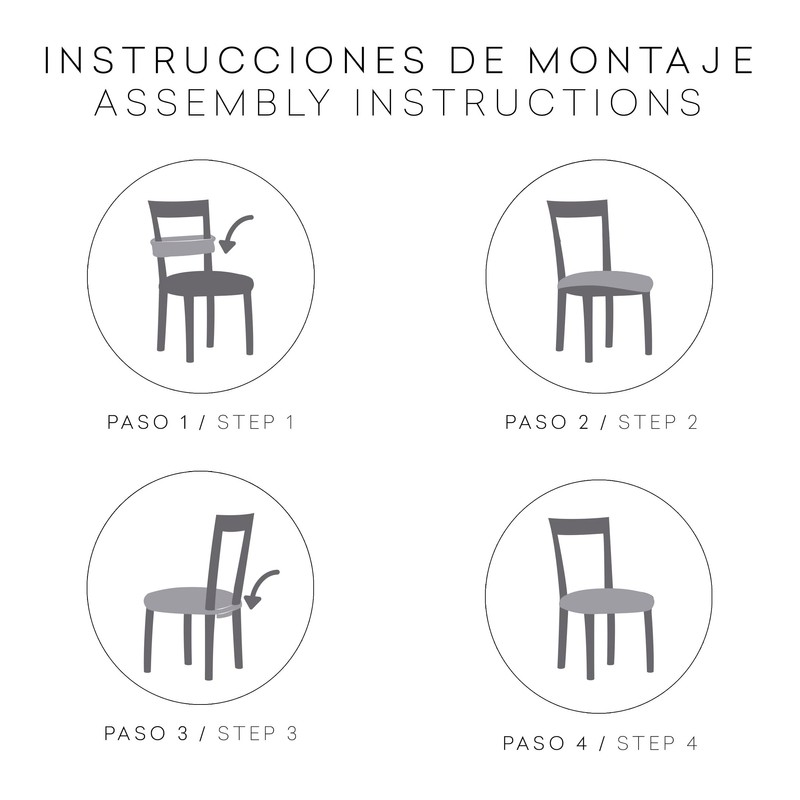 INSTRUCCIONES DE MONTAJE
ASSEMBLY INSTRUCTIONS

PASO 1 / STEP 1

PASO 2 / STEP 2

PASO 3 / STEP 3

PASO 4 / STEP 4