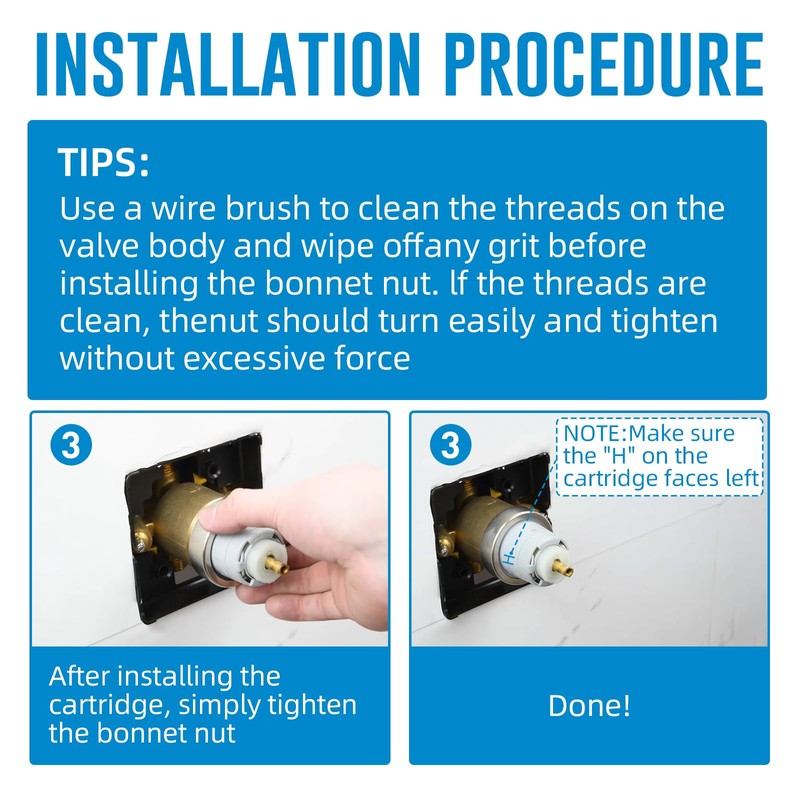 INSTALLATION PROCEDURE

TIPS:
Use a wire brush to clean the threads on the valve body and wipe offany grit before installing the bonnet nut. lf the threads are clean, thenut should turn easily and tighten without excessive force

3

After installing the cartridge, simply tighten the bonnet nut

3

NOTE:Make sure the "H" on the cartridge faces left

H

Done!