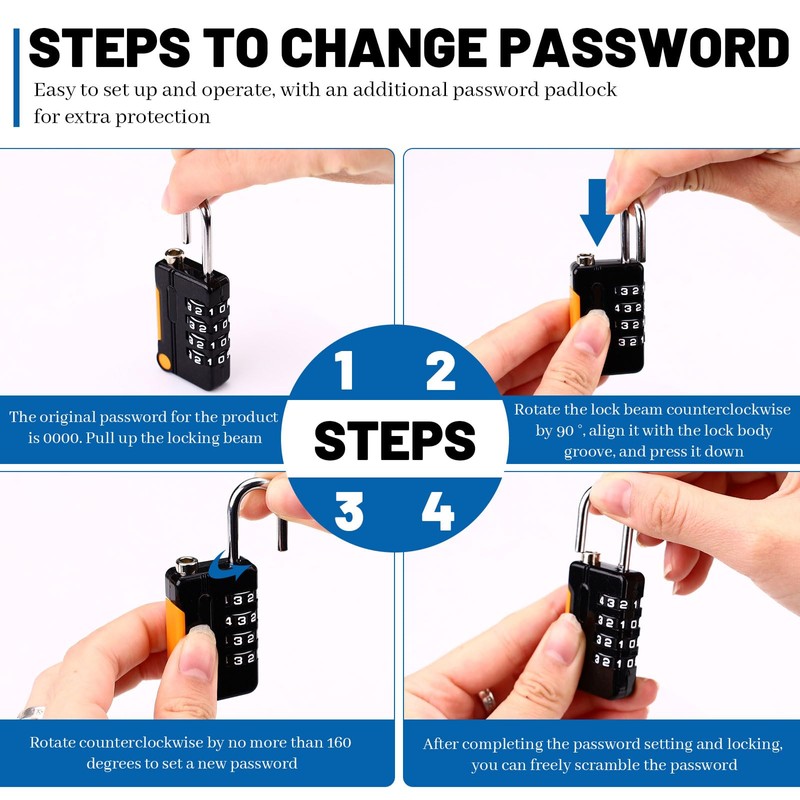 STEPS TO CHANGE PASSWORD

Easy to set up and operate, with an additional password padlock for extra protection

1 2

STEPS

3 4

The original password for the product is 0000. Pull up the locking beam

Rotate the lock beam counterclockwise by 90 °, align it with the lock body groove, and press it down

Rotate counterclockwise by no more than 160 degrees to set a new password

After completing the password setting and locking, you can freely scramble the password