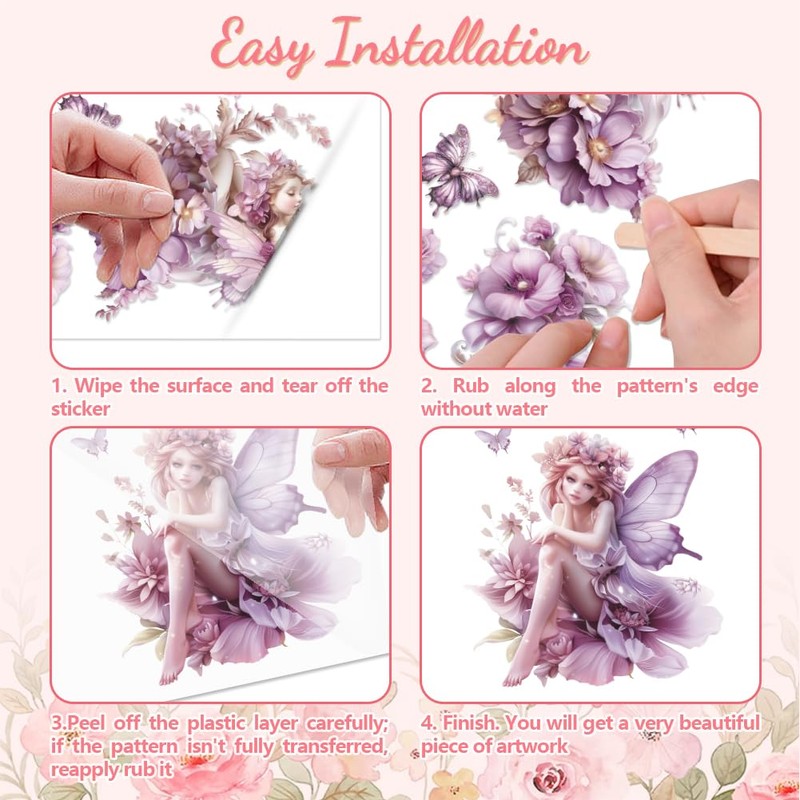 Easy Installation

1. Wipe the surface and tear off the sticker

2. Rub along the pattern's edge without water

3.Peel off the plastic layer carefully; if the pattern isn't fully transferred, reapply rub it

4. Finish. You will get a very beautiful piece of artwork