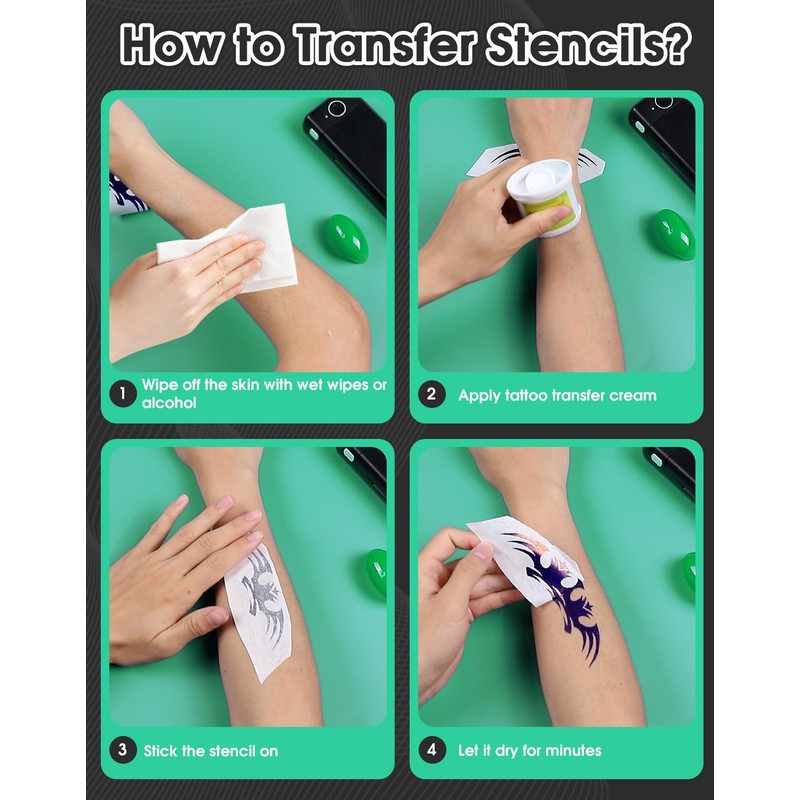 How to Transfer Stencils?

1 Wipe off the skin with wet wipes or alcohol

2 Apply tattoo transfer cream

3 Stick the stencil on

4 Let it dry for minutes