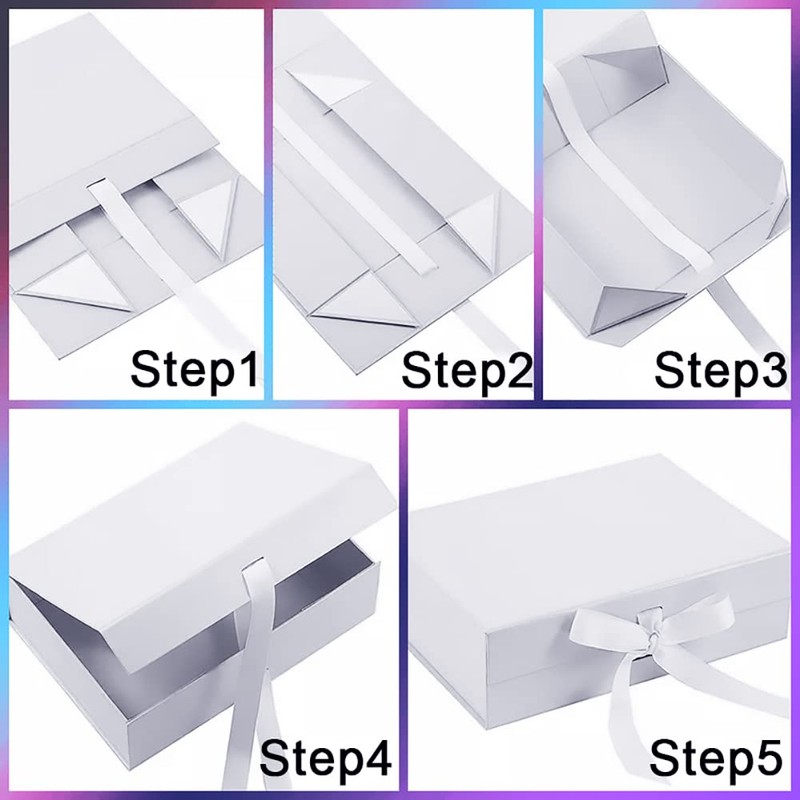 Step1

Step2

Step3

Step4

Step5