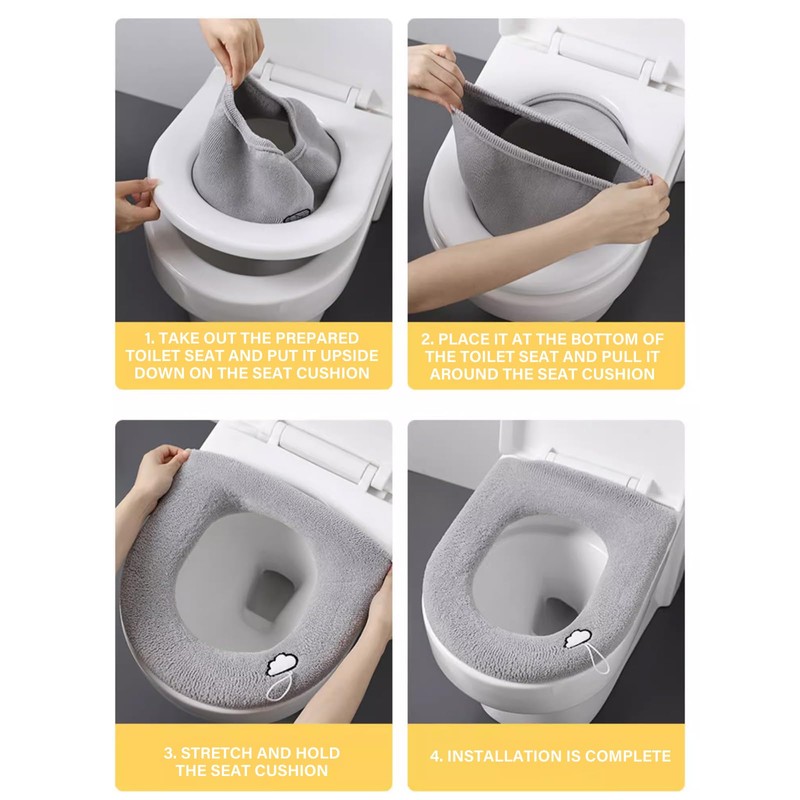 1. TAKE OUT THE PREPARED TOILET SEAT AND PUT IT UPSIDE DOWN ON THE SEAT CUSHION

2. PLACE IT AT THE BOTTOM OF THE TOILET SEAT AND PULL IT AROUND THE SEAT CUSHION

3. STRETCH AND HOLD THE SEAT CUSHION

4. INSTALLATION IS COMPLETE