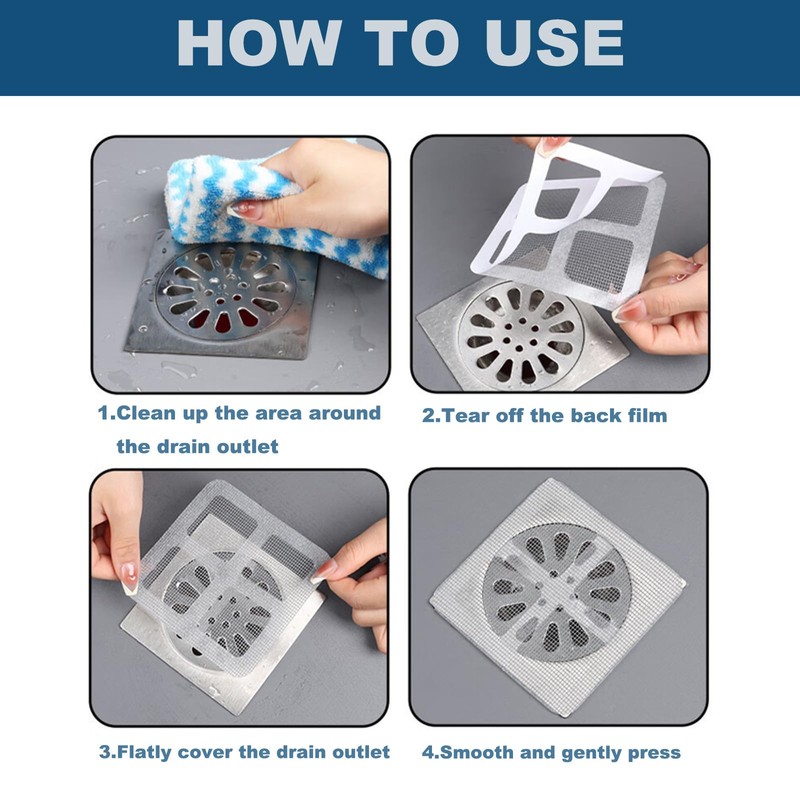 HOW TO USE

1.Clean up the area around the drain outlet

2.Tear off the back film

3.Flatly cover the drain outlet

4.Smooth and gently press