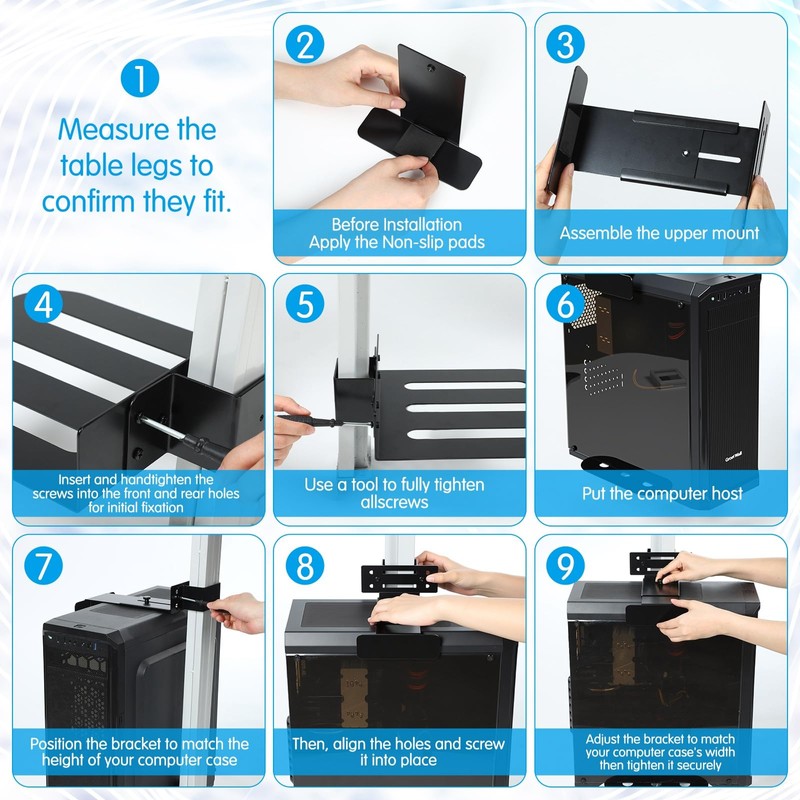 1

Measure the table legs to confirm they fit.

2

Before Installation
Apply the Non-slip pads

3

Assemble the upper mount

4

Insert and handtighten the screws into the front and rear holes for initial fixation

5

Use a tool to fully tighten allscrews

6

Great Wall

Put the computer host

7

Position the bracket to match the height of your computer case

8

Then, align the holes and screw it into place

9

Adjust the bracket to match your computer case's width then tighten it securely