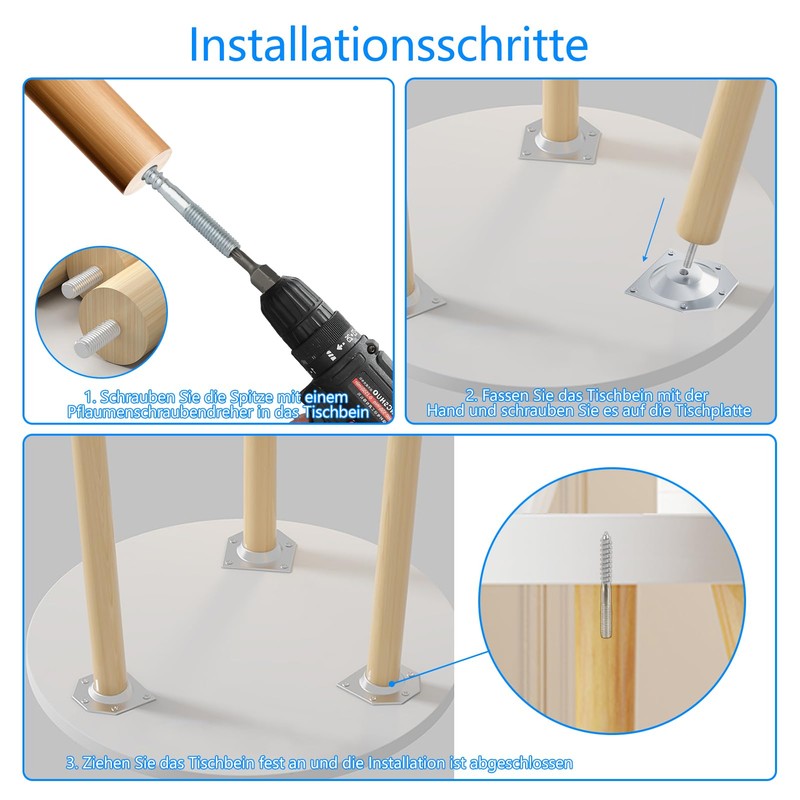 Installationsschritte

1. Schrauben Sie die Spitze mit einem Pflaumenschraubendreher in das Tischbein

2. Fassen Sie das Tischbein mit der Hand und schrauben Sie es auf die Tischplatte

3. Ziehen Sie das Tischbein fest an und die Installation ist abgeschlossen