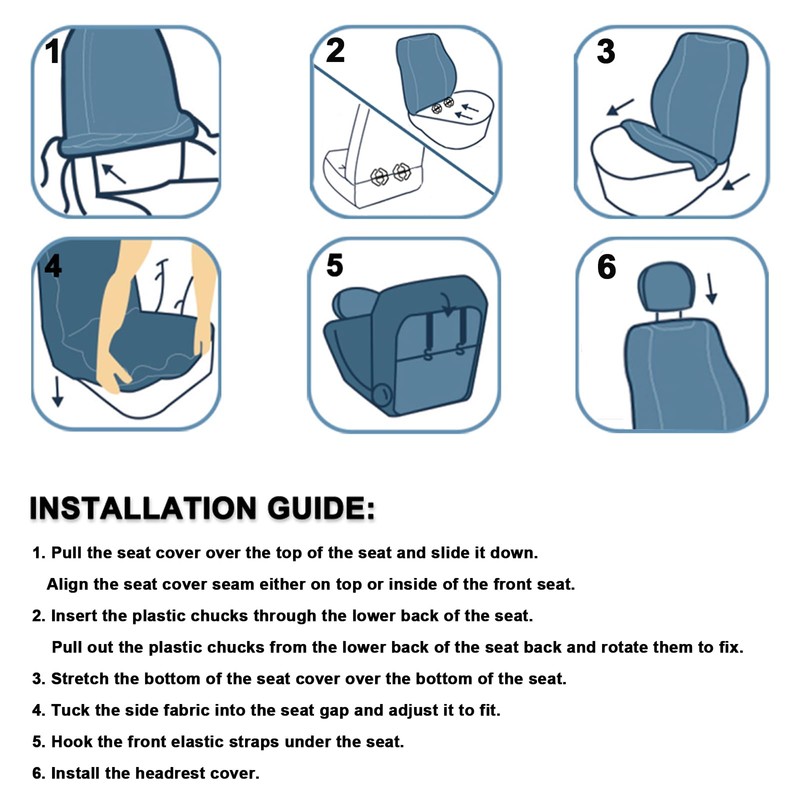 1

2

3

4

5

6

INSTALLATION GUIDE:

1. Pull the seat cover over the top of the seat and slide it down.
Align the seat cover seam either on top or inside of the front seat.

2. Insert the plastic chucks through the lower back of the seat.
Pull out the plastic chucks from the lower back of the seat back and rotate them to fix.

3. Stretch the bottom of the seat cover over the bottom of the seat.

4. Tuck the side fabric into the seat gap and adjust it to fit.

5. Hook the front elastic straps under the seat.

6. Install the headrest cover.