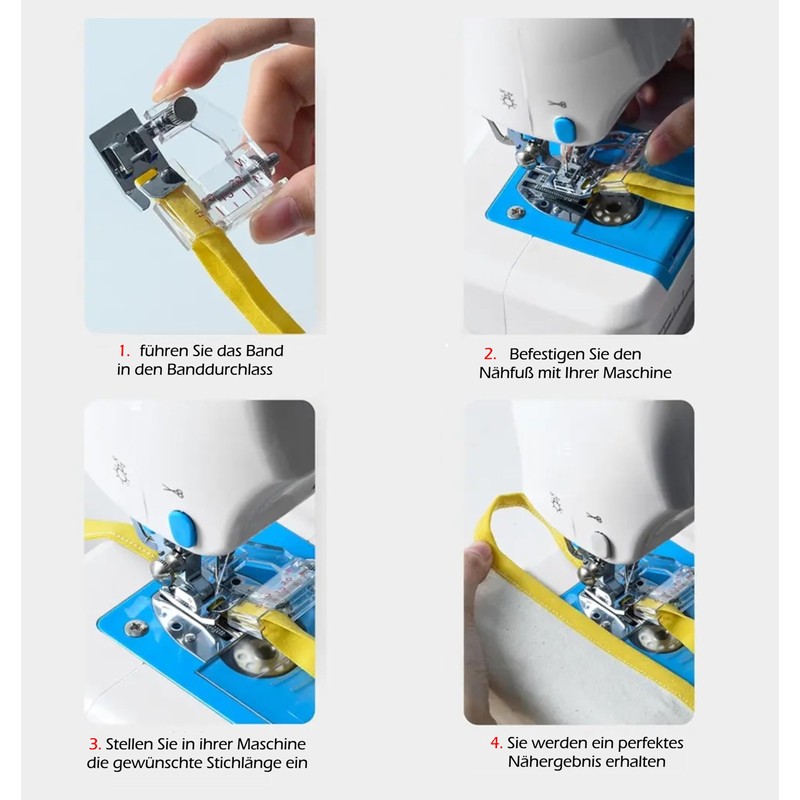 1. führen Sie das Band in den Banddurchlass

2. Befestigen Sie den Nähfuß mit Ihrer Maschine

3. Stellen Sie in ihrer Maschine die gewünschte Stichlänge ein

4. Sie werden ein perfektes Nähergebnis erhalten