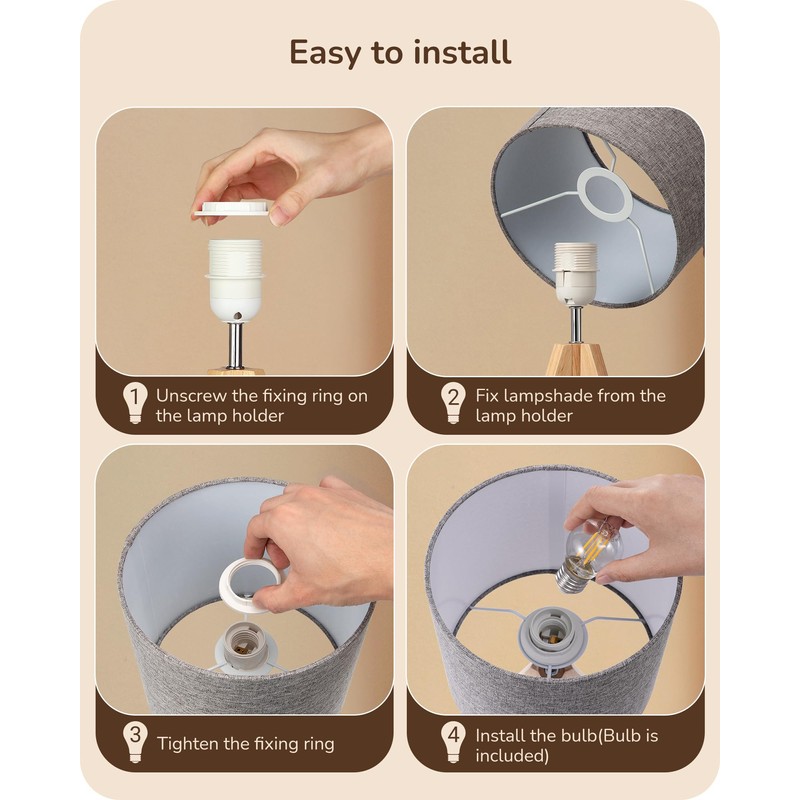 Easy to install

1 Unscrew the fixing ring on the lamp holder

2 Fix lampshade from the lamp holder

3 Tighten the fixing ring

4 Install the bulb(Bulb is included)