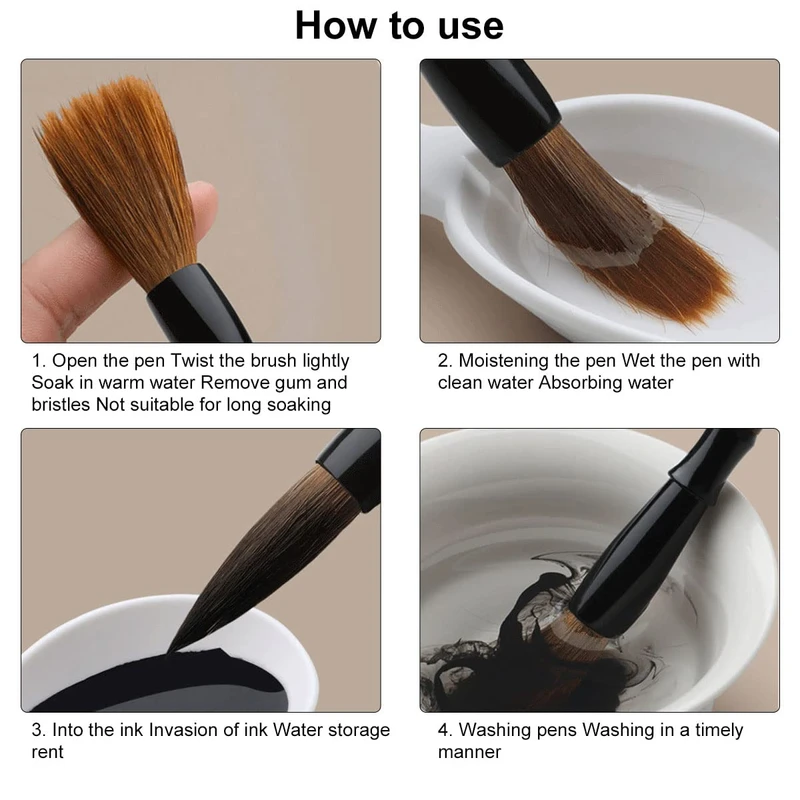 How to use

1. Open the pen Twist the brush lightly Soak in warm water Remove gum and bristles Not suitable for long soaking

2. Moistening the pen Wet the pen with clean water Absorbing water

3. Into the ink Invasion of ink Water storage rent

4. Washing pens Washing in a timely manner