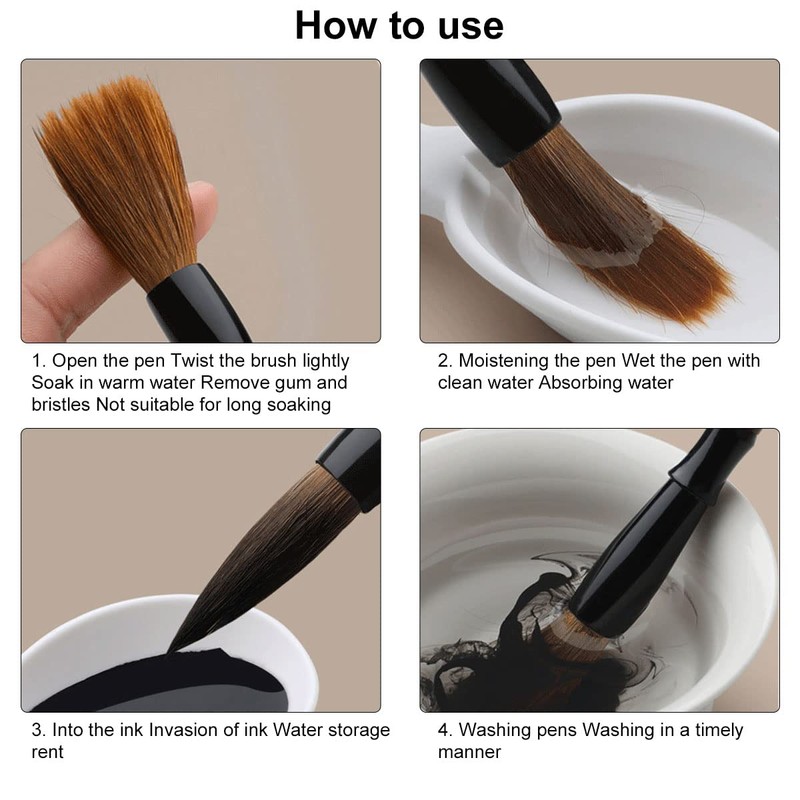 How to use

1. Open the pen Twist the brush lightly Soak in warm water Remove gum and bristles Not suitable for long soaking

2. Moistening the pen Wet the pen with clean water Absorbing water

3. Into the ink Invasion of ink Water storage rent

4. Washing pens Washing in a timely manner