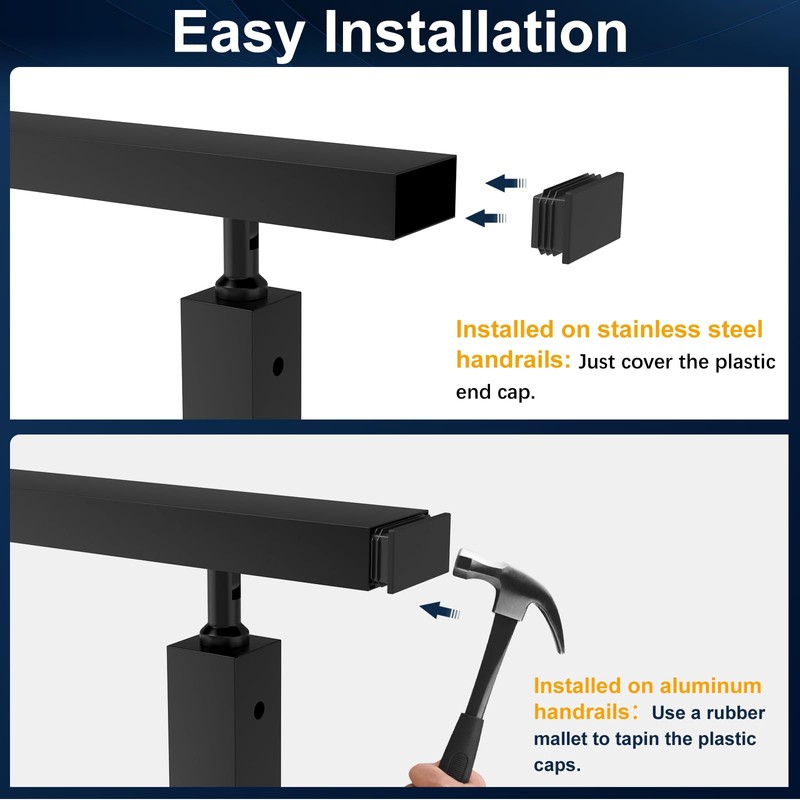 Easy Installation

Installed on stainless steel handrails: Just cover the plastic end cap.

Installed on aluminum handrails： Use a rubber mallet to tapin the plastic caps.