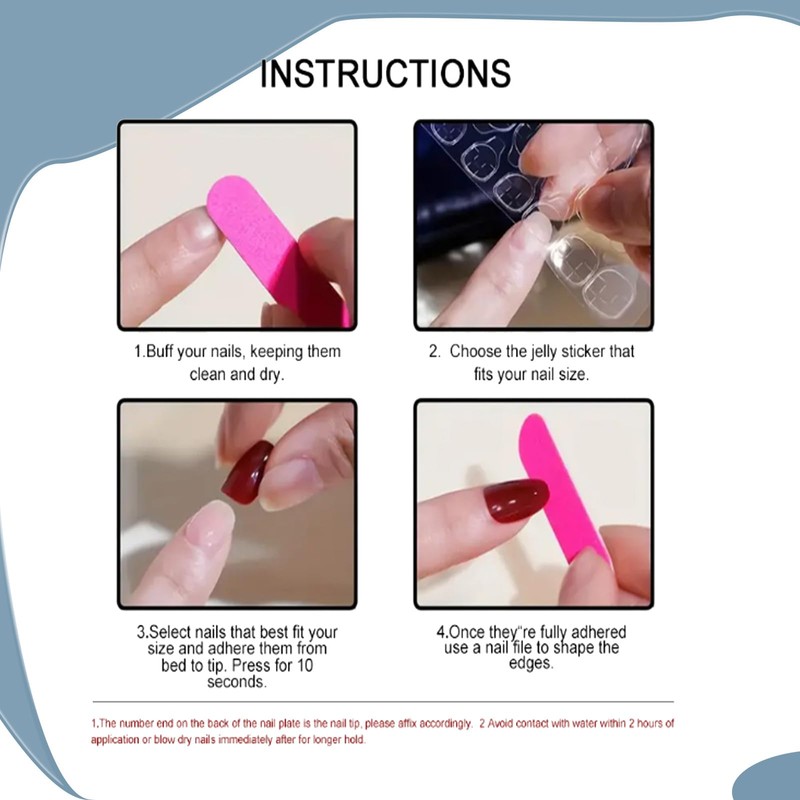 INSTRUCTIONS

1.Buff your nails, keeping them clean and dry.

2. Choose the jelly sticker that fits your nail size.

3.Select nails that best fit your size and adhere them from bed to tip. Press for 10 seconds.

4.Once they"re fully adhered use a nail file to shape the edges.

1.The number end on the back of the nail plate is the nail tip, please affix accordingly. 2 Avoid contact with water within 2 hours of application or blow dry nails immediately after for longer hold.