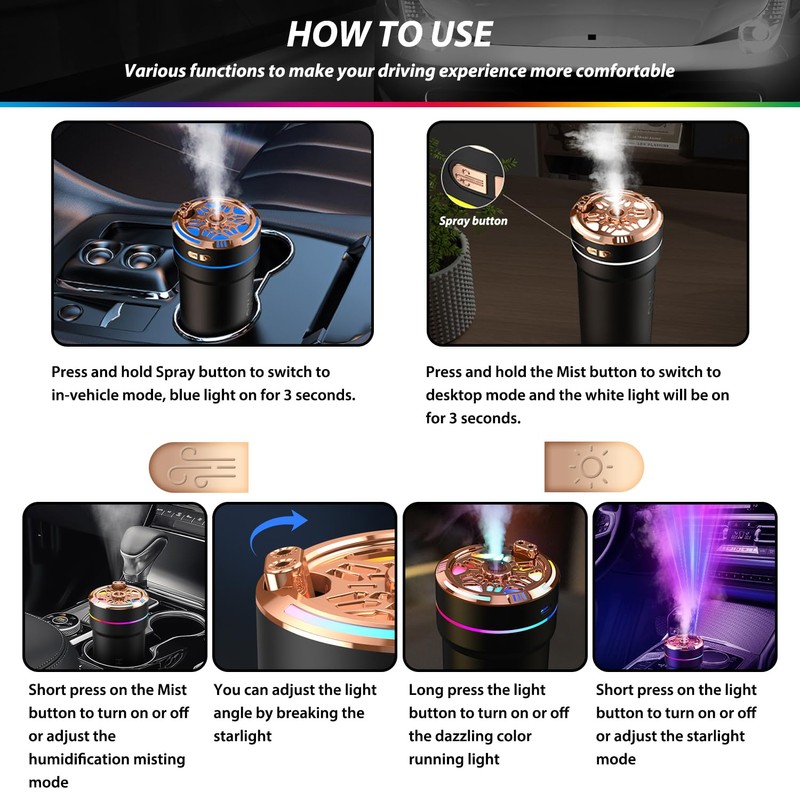 HOW TO USE

Various functions to make your driving experience more comfortable

Spray button

Press and hold Spray button to switch to in-vehicle mode, blue light on for 3 seconds.

Press and hold the Mist button to switch to desktop mode and the white light will be on for 3 seconds.

Short press on the Mist button to turn on or off or adjust the humidification misting mode

You can adjust the light angle by breaking the starlight

Long press the light button to turn on or off the dazzling color running light

Short press on the light button to turn on or off or adjust the starlight mode