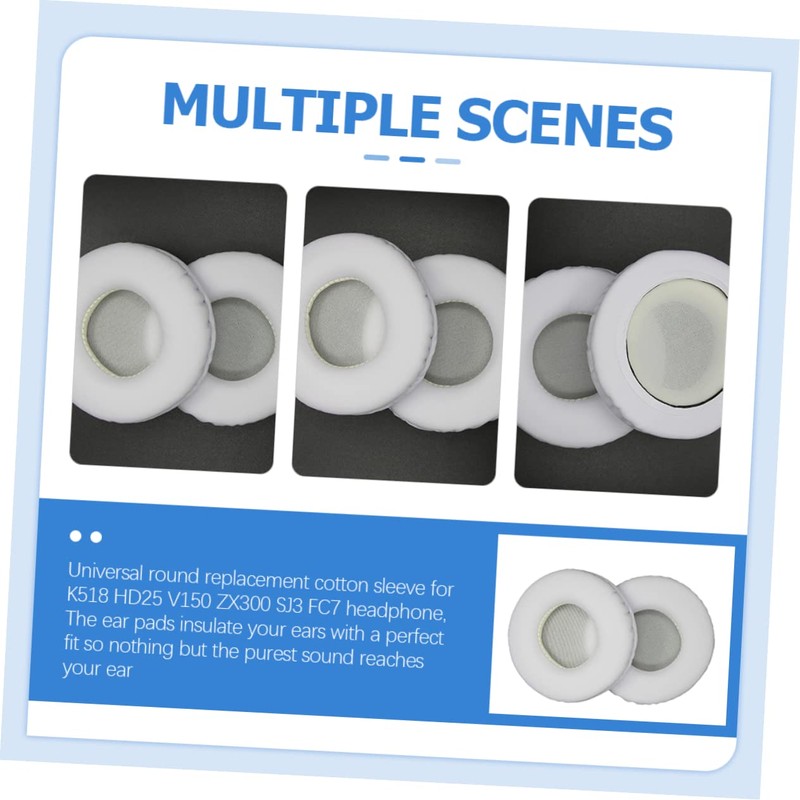 MULTIPLE SCENES

Universal round replacement cotton sleeve for K518 HD25 V150 ZX300 SJ3 FC7 headphone, The ear pads insulate your ears with a perfect fit so nothing but the purest sound reaches your ear