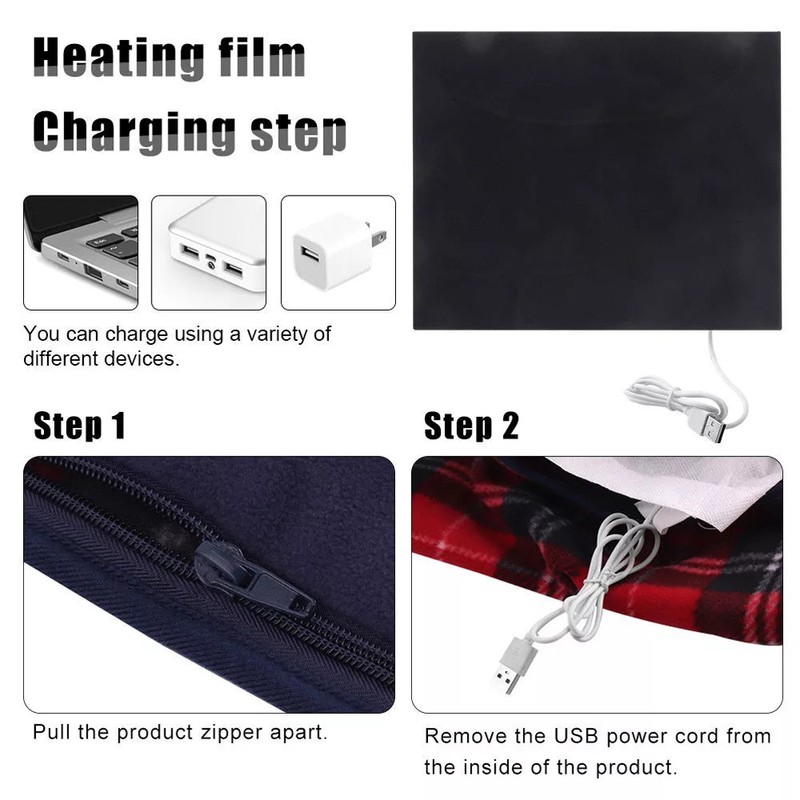 Heating film
Charging step

You can charge using a variety of different devices.

Step 1

Pull the product zipper apart.

Step 2

Remove the USB power cord from the inside of the product.