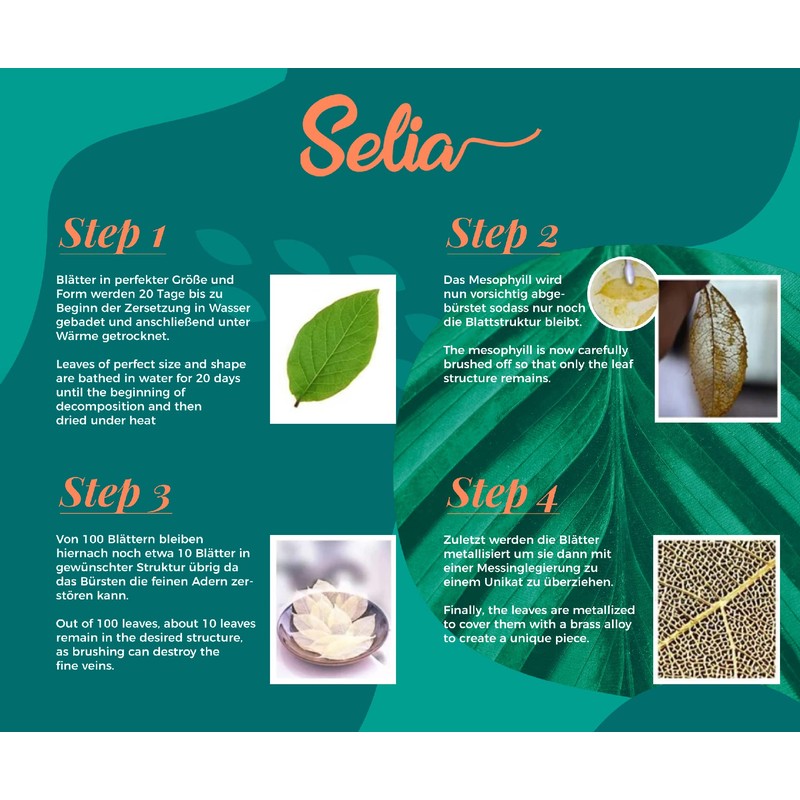 Selia

Step 1

Blätter in perfekter Größe und Form werden 20 Tage bis zu Beginn der Zersetzung in Wasser gebadet und anschließend unter Wärme getrocknet.

Leaves of perfect size and shape are bathed in water for 20 days until the beginning of decomposition and then dried under heat

Step 2

Das Mesophyill wird nun vorsichtig abgebürstet sodass nur noch die Blattstruktur bleibt.

The mesophyill is now carefully brushed off so that only the leaf structure remains.

Step 3

Von 100 Blättern bleiben hiernach noch etwa 10 Blätter in gewünschter Struktur übrig da das Bürsten die feinen Adern zerstören kann.

Out of 100 leaves, about 10 leaves remain in the desired structure, as brushing can destroy the fine veins.

Step 4

Zuletzt werden die Blätter metallisiert um sie dann mit einer Messinglegierung zu einem Unikat zu überziehen.

Finally, the leaves are metallized to cover them with a brass alloy to create a unique piece.