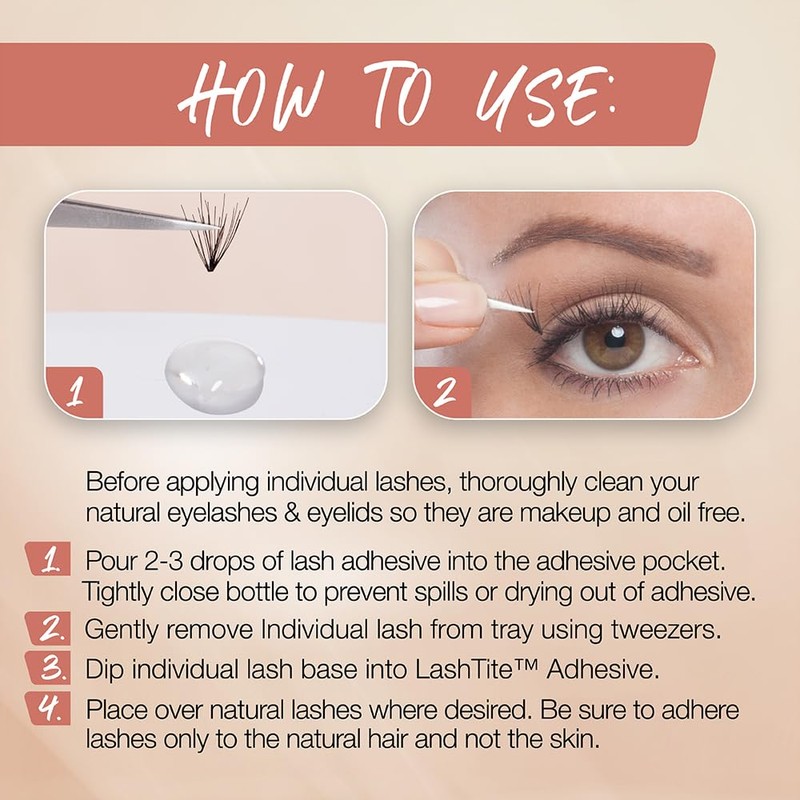 HOW TO USE:

1

2

Before applying individual lashes, thoroughly clean your natural eyelashes & eyelids so they are makeup and oil free.

1. Pour 2-3 drops of lash adhesive into the adhesive pocket. Tightly close bottle to prevent spills or drying out of adhesive.

2. Gently remove Individual lash from tray using tweezers.

3. Dip individual lash base into LashTite™ Adhesive.

4. Place over natural lashes where desired. Be sure to adhere lashes only to the natural hair and not the skin.