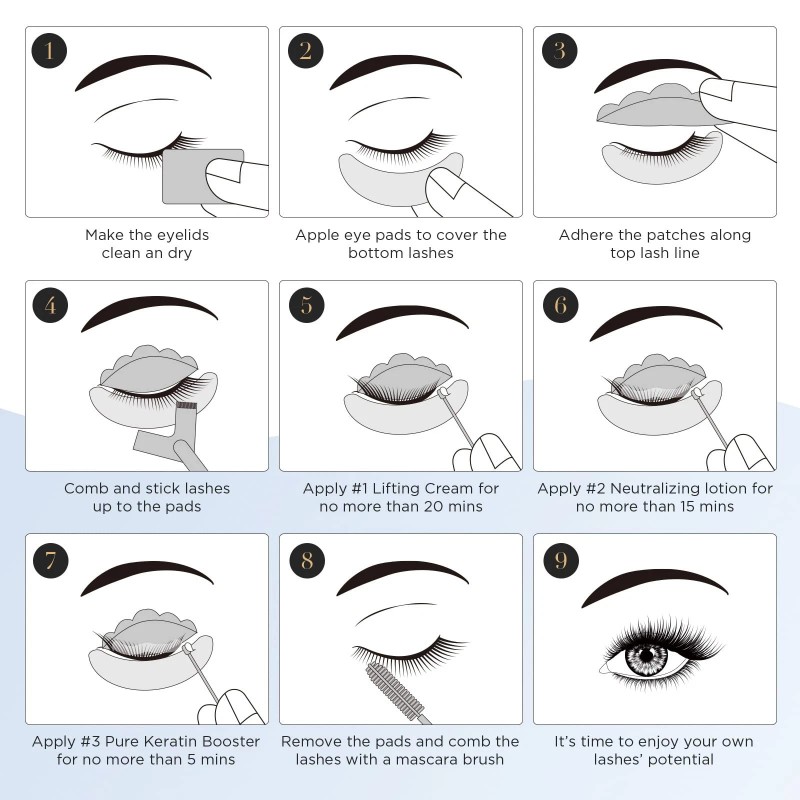 1

Make the eyelids clean an dry

2

Apple eye pads to cover the bottom lashes

3

Adhere the patches along top lash line

4

Comb and stick lashes up to the pads

5

Apply #1 Lifting Cream for no more than 20 mins

6

Apply #2 Neutralizing lotion for no more than 15 mins

7

Apply #3 Pure Keratin Booster for no more than 5 mins

8

Remove the pads and comb the lashes with a mascara brush

9

It's time to enjoy your own lashes' potential