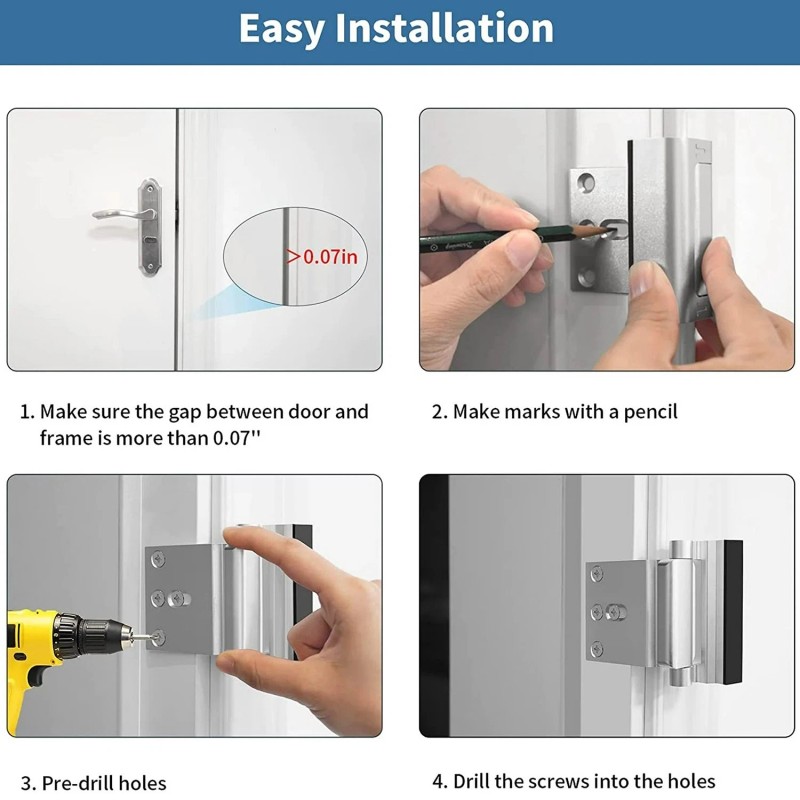 Easy Installation

>0.07in

1. Make sure the gap between door and frame is more than 0.07''

2. Make marks with a pencil

3. Pre-drill holes

4. Drill the screws into the holes