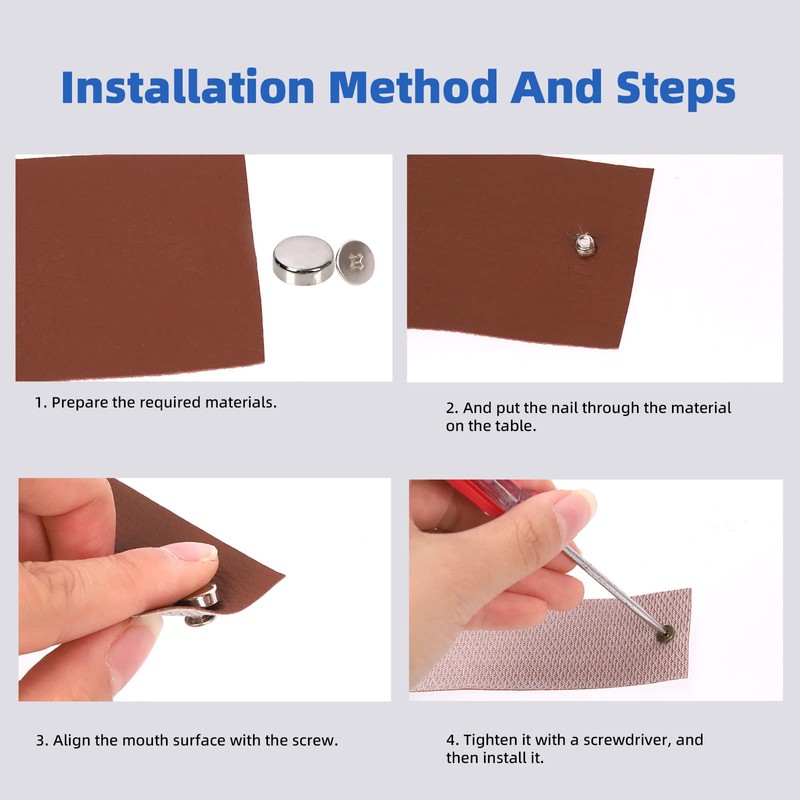 Installation Method And Steps

1. Prepare the required materials.

2. And put the nail through the material on the table.

3. Align the mouth surface with the screw.

4. Tighten it with a screwdriver, and then install it.