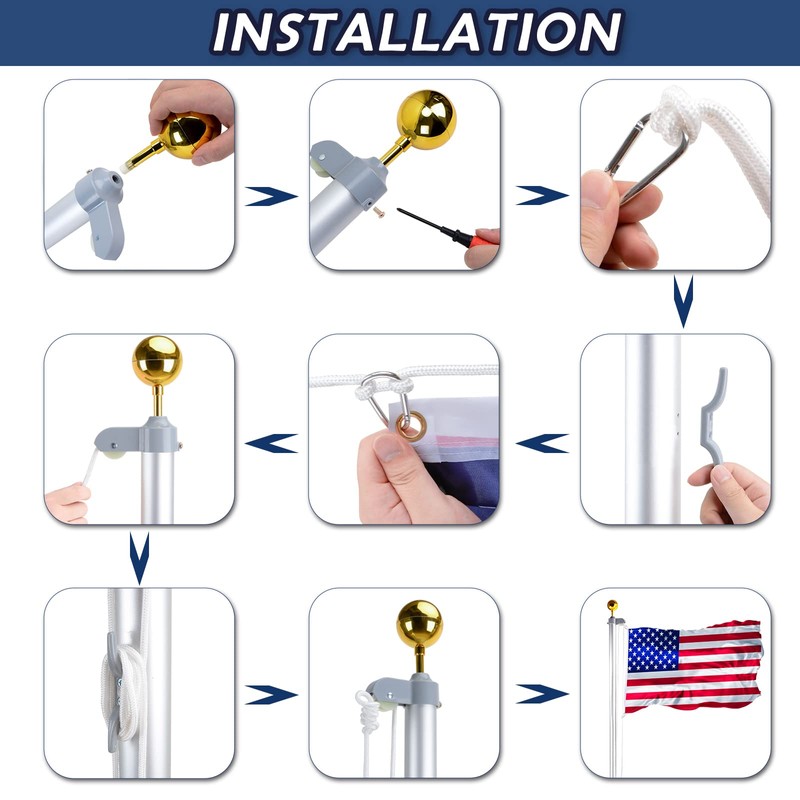 INSTALLATION