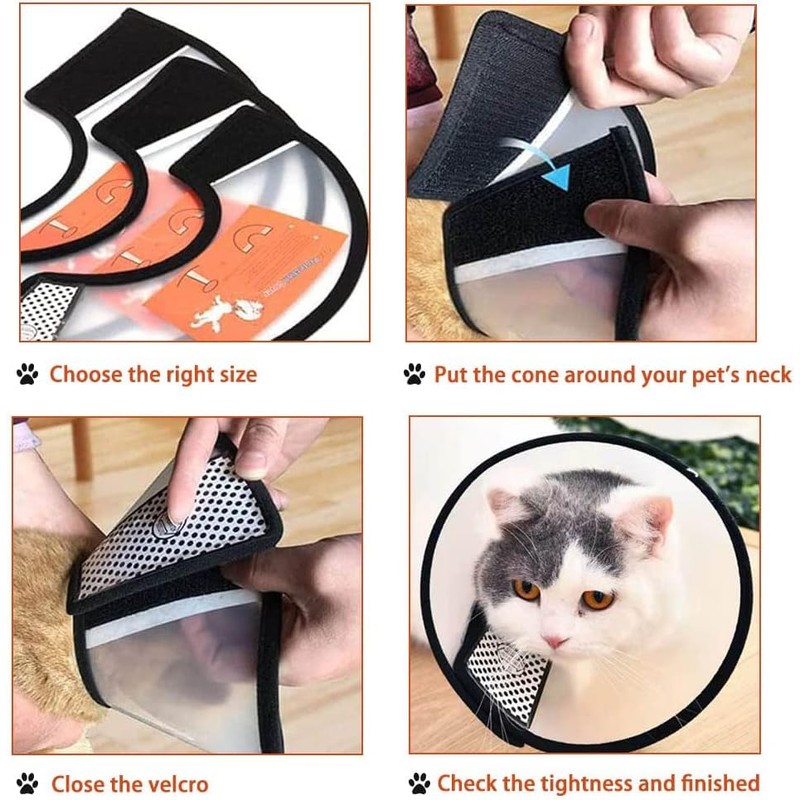 Choose the right size

Put the cone around your pet's neck

Close the velcro

Check the tightness and finished