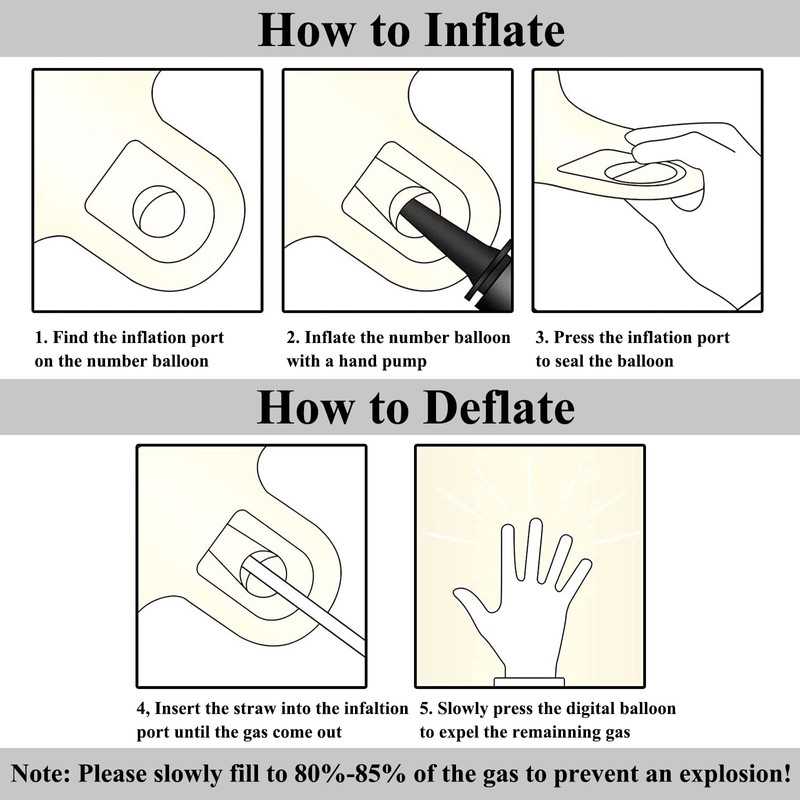 How to Inflate

1. Find the inflation port on the number balloon

2. Inflate the number balloon with a hand pump

3. Press the inflation port to seal the balloon

How to Deflate

4, Insert the straw into the infaltion port until the gas come out

5. Slowly press the digital balloon to expel the remainning gas

Note: Please slowly fill to 80%-85% of the gas to prevent an explosion!