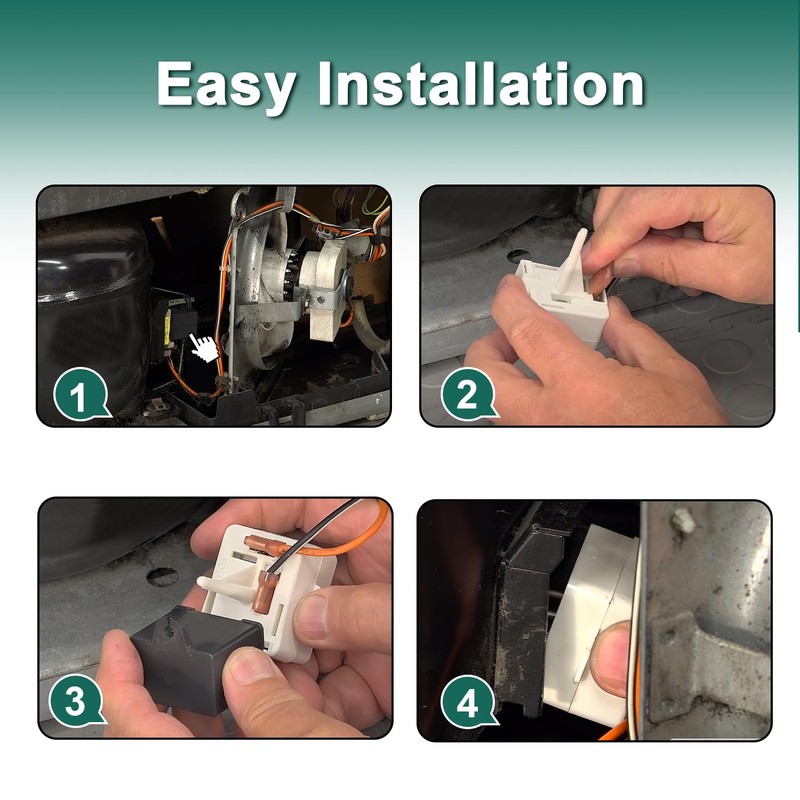 Easy Installation

1

2

3

4